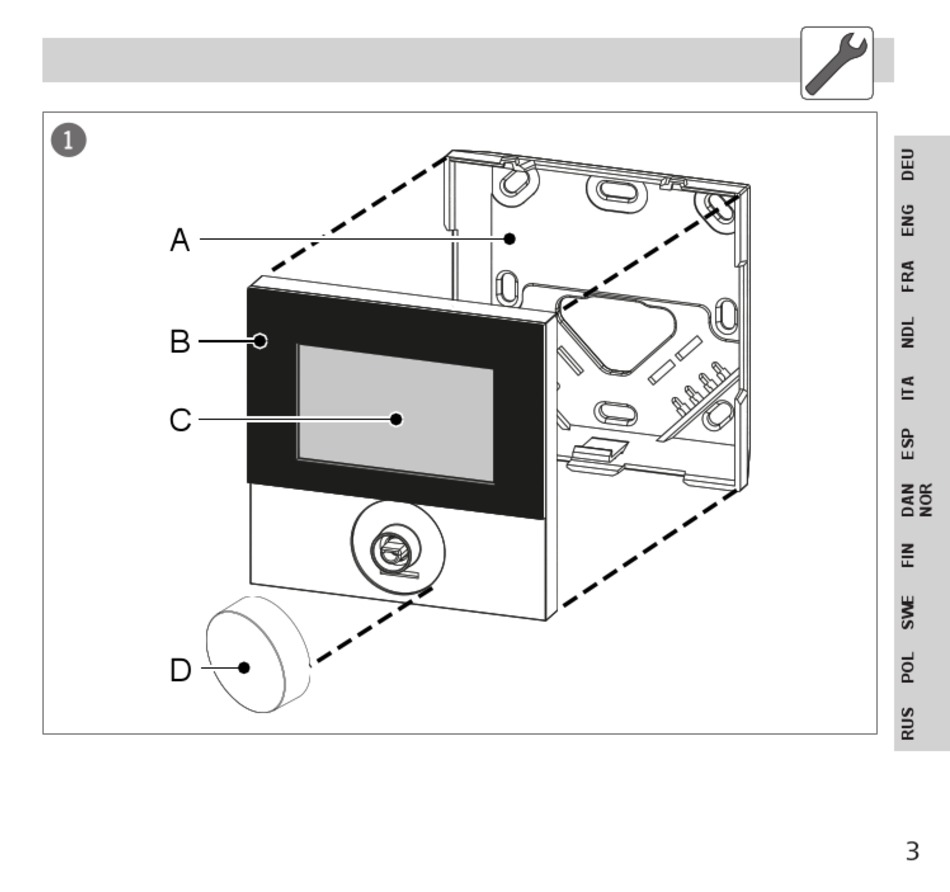 1

A

B

C

D

DEU
ENG
FRA
NDL
ITA
ESP
DAN NOR
FIN
SWE
POL
RUS

3