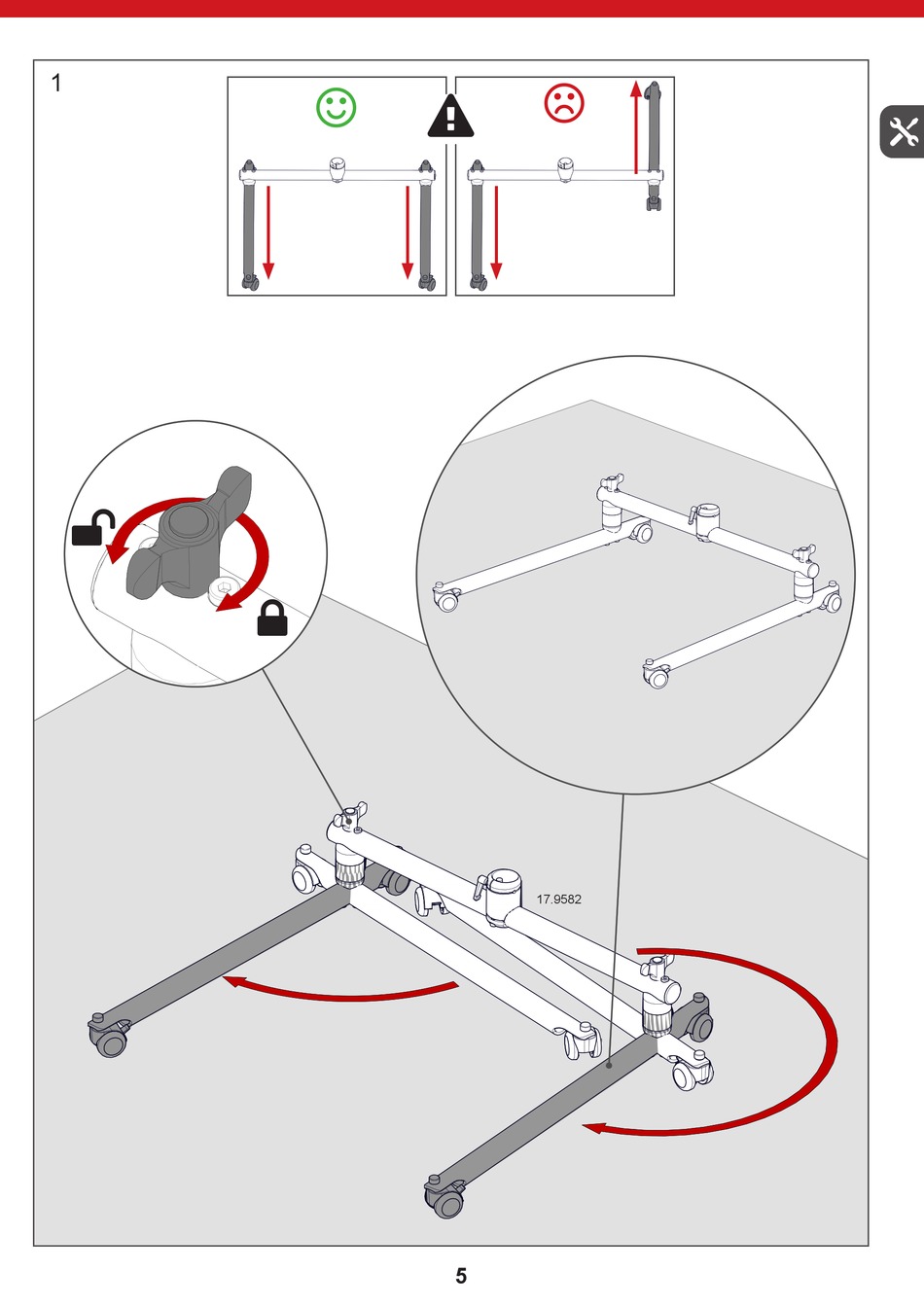 1

17.9582

5