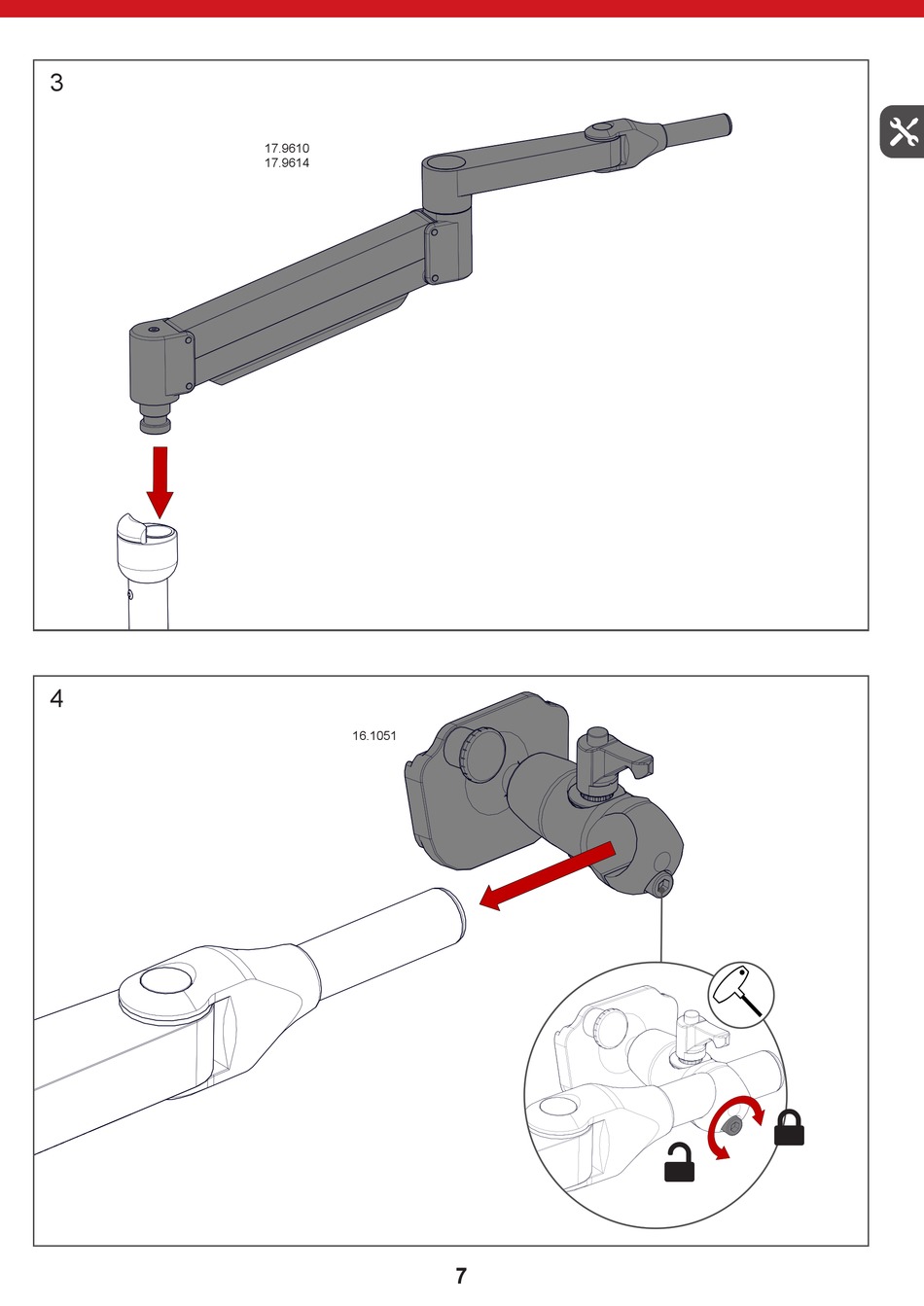 3

17.9610
17.9614

4

16.1051

7