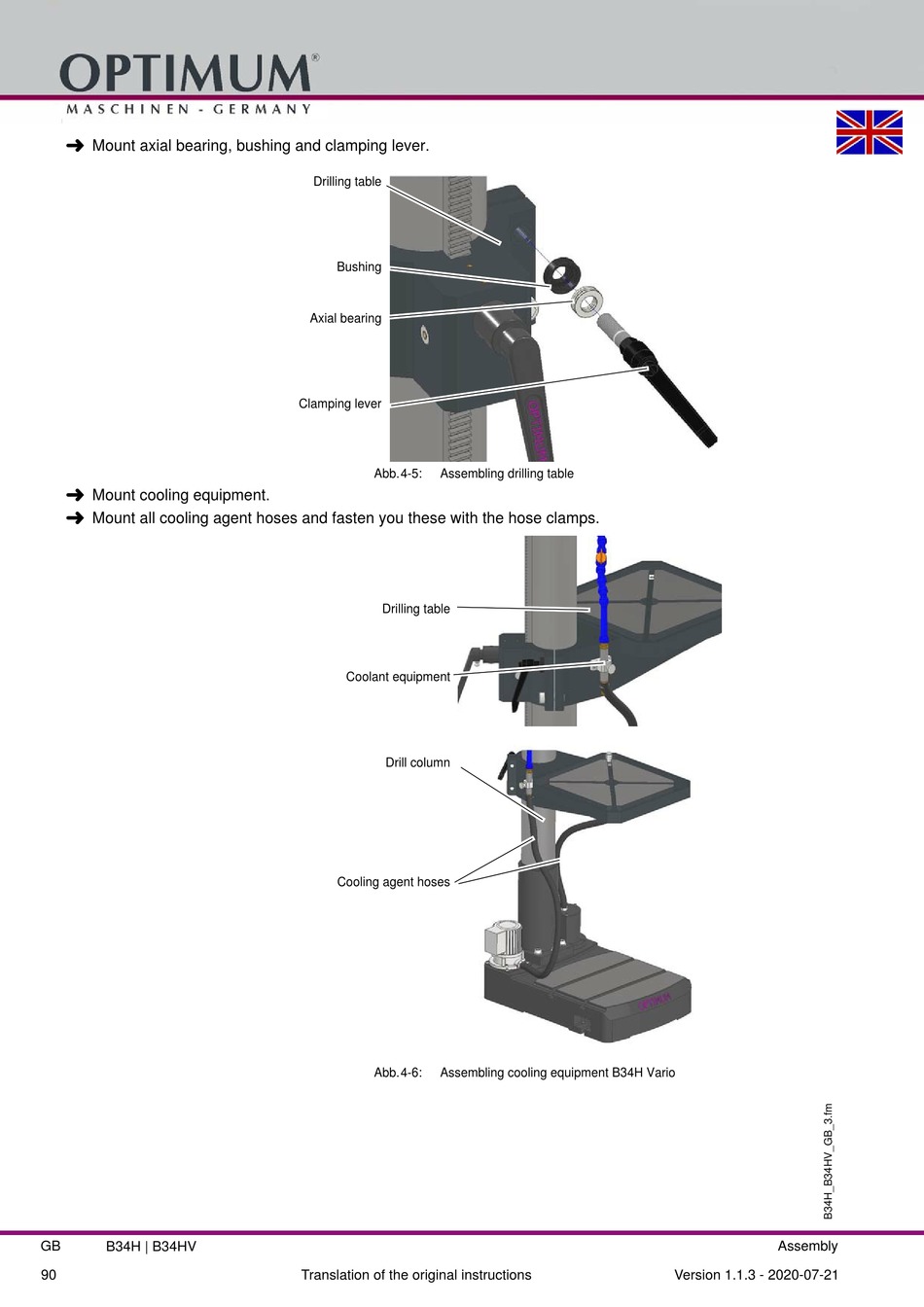 OPTIMUM®
MASCHINEN - GERMANY

➜ Mount axial bearing, bushing and clamping lever.

Drilling table
Bushing
Axial bearing
Clamping lever

Abb.4-5: Assembling drilling table

➜ Mount cooling equipment.
➜ Mount all cooling agent hoses and fasten you these with the hose clamps.

Drilling table
Coolant equipment

Drill column
Cooling agent hoses

Abb.4-6: Assembling cooling equipment B34H Vario

B34H_B34HV_GB_3.fm

GB B34H | B34HV Assembly
90 Translation of the original instructions Version 1.1.3 - 2020-07-21