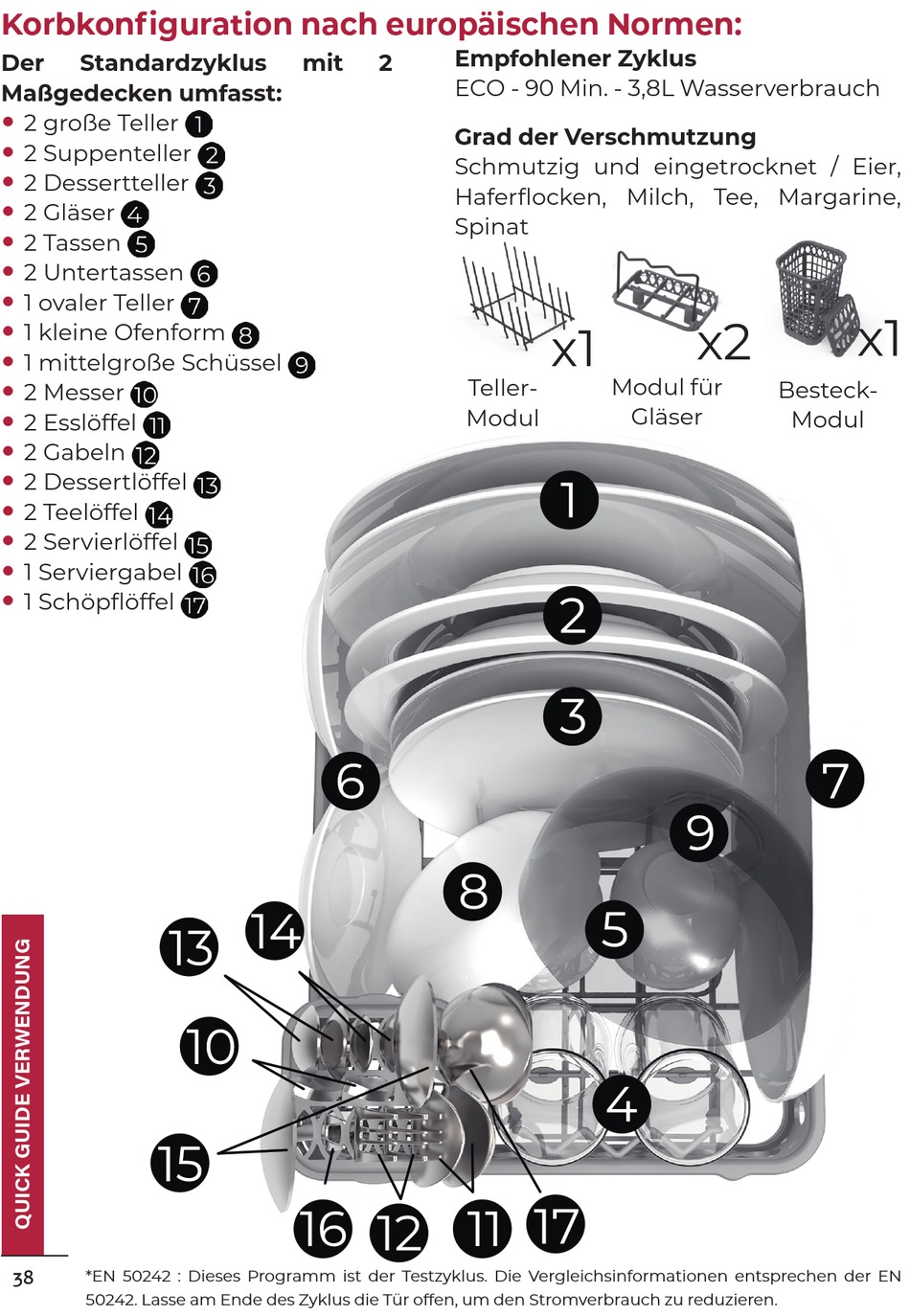 Korbkonfiguration nach europäischen Normen:

Der Standardzyklus mit 2 Maßgedecken umfasst:

- 2 große Teller 1
- 2 Suppenteller 2
- 2 Dessertteller 3
- 2 Gläser 4
- 2 Tassen 5
- 2 Untertassen 6
- 1 ovaler Teller 7
- 1 kleine Ofenform 8
- 1 mittelgroße Schüssel 9
- 2 Messer 10
- 2 Esslöffel 11
- 2 Gabeln 12
- 2 Dessertlöffel 13
- 2 Teelöffel 14
- 2 Servierlöffel 15
- 1 Serviergabel 16
- 1 Schöpflöffel 17

Empfohlener Zyklus
ECO - 90 Min. - 3,8L Wasserverbrauch

Grad der Verschmutzung
Schmutzig und eingetrocknet / Eier, Haferflocken, Milch, Tee, Margarine, Spinat

x1 Teller-Modul
x2 Modul für Gläser
x1 Besteck-Modul

1
2
3
6
7
9
8
5
13
14
10
4
15
16
12
11
17

QUICK GUIDE VERWENDUNG

38

*EN 50242 : Dieses Programm ist der Testzyklus. Die Vergleichsinformationen entsprechen der EN 50242. Lasse am Ende des Zyklus die Tür offen, um den Stromverbrauch zu reduzieren.