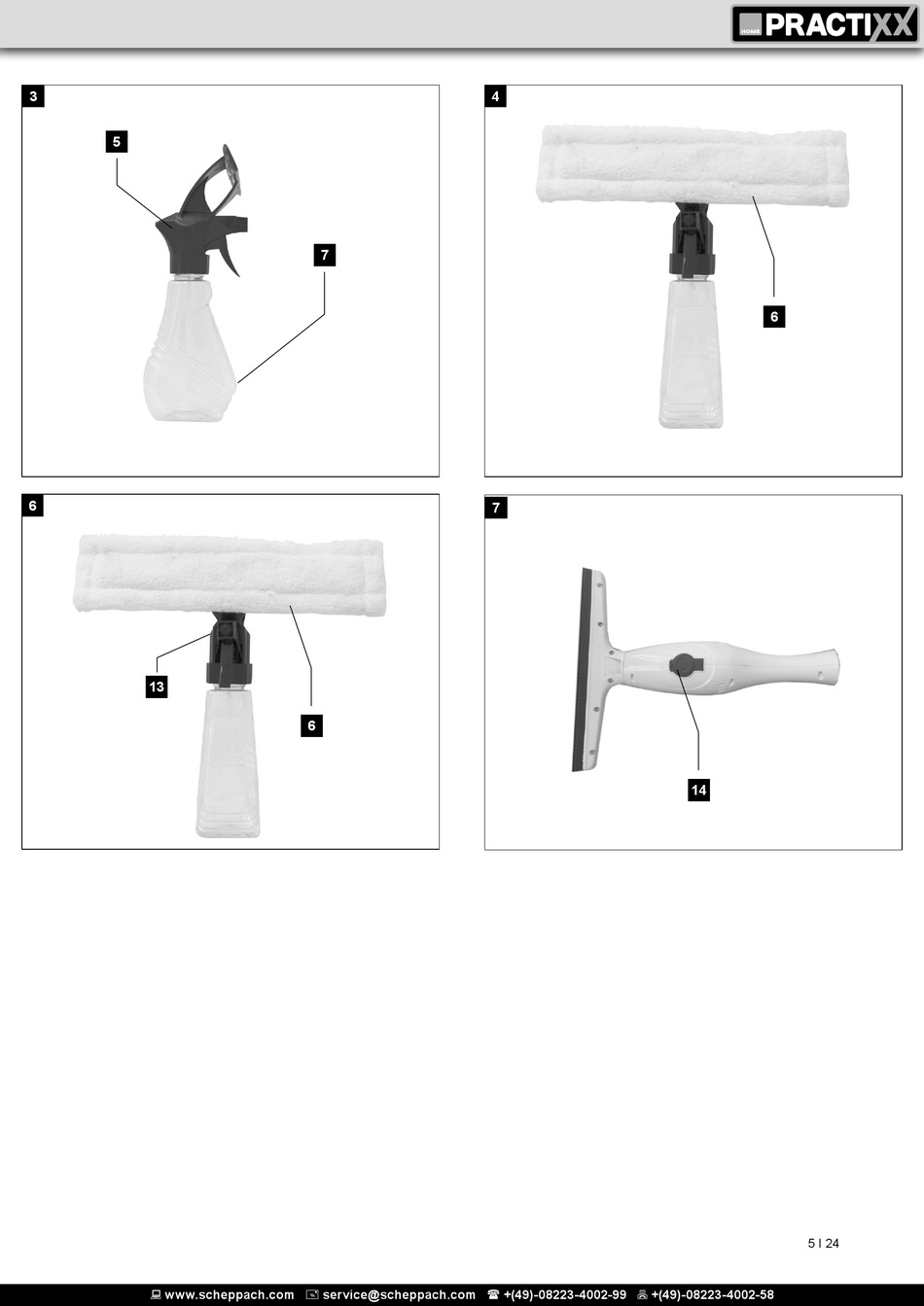 HOME PRACTIXX

3

5

7

4

6

6

13

6

7

14

5 I 24

www.scheppach.com service@scheppach.com +(49)-08223-4002-99 +(49)-08223-4002-58