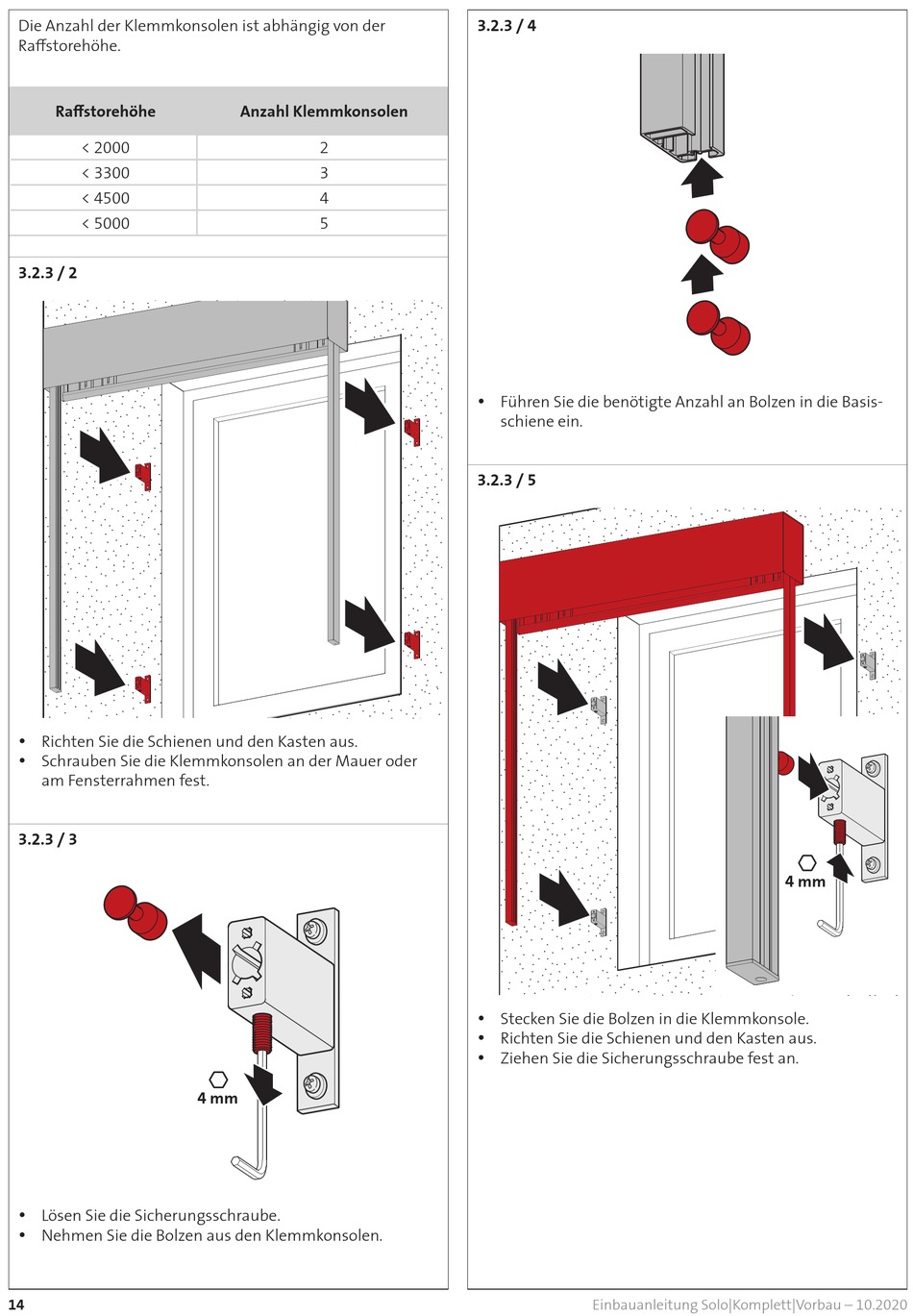 Die Anzahl der Klemmkonsolen ist abhängig von der Raffstorehöhe.

| Raffstorehöhe | Anzahl Klemmkonsolen |
|---|---|
| < 2000 | 2 |
| < 3300 | 3 |
| < 4500 | 4 |
| < 5000 | 5 |

3.2.3 / 2

• Richten Sie die Schienen und den Kasten aus.
• Schrauben Sie die Klemmkonsolen an der Mauer oder am Fensterrahmen fest.

3.2.3 / 3

4 mm

• Lösen Sie die Sicherungsschraube.
• Nehmen Sie die Bolzen aus den Klemmkonsolen.

3.2.3 / 4

• Führen Sie die benötigte Anzahl an Bolzen in die Basisschiene ein.

3.2.3 / 5

4 mm

• Stecken Sie die Bolzen in die Klemmkonsole.
• Richten Sie die Schienen und den Kasten aus.
• Ziehen Sie die Sicherungsschraube fest an.

14

Einbauanleitung Solo|Komplett|Vorbau – 10.2020