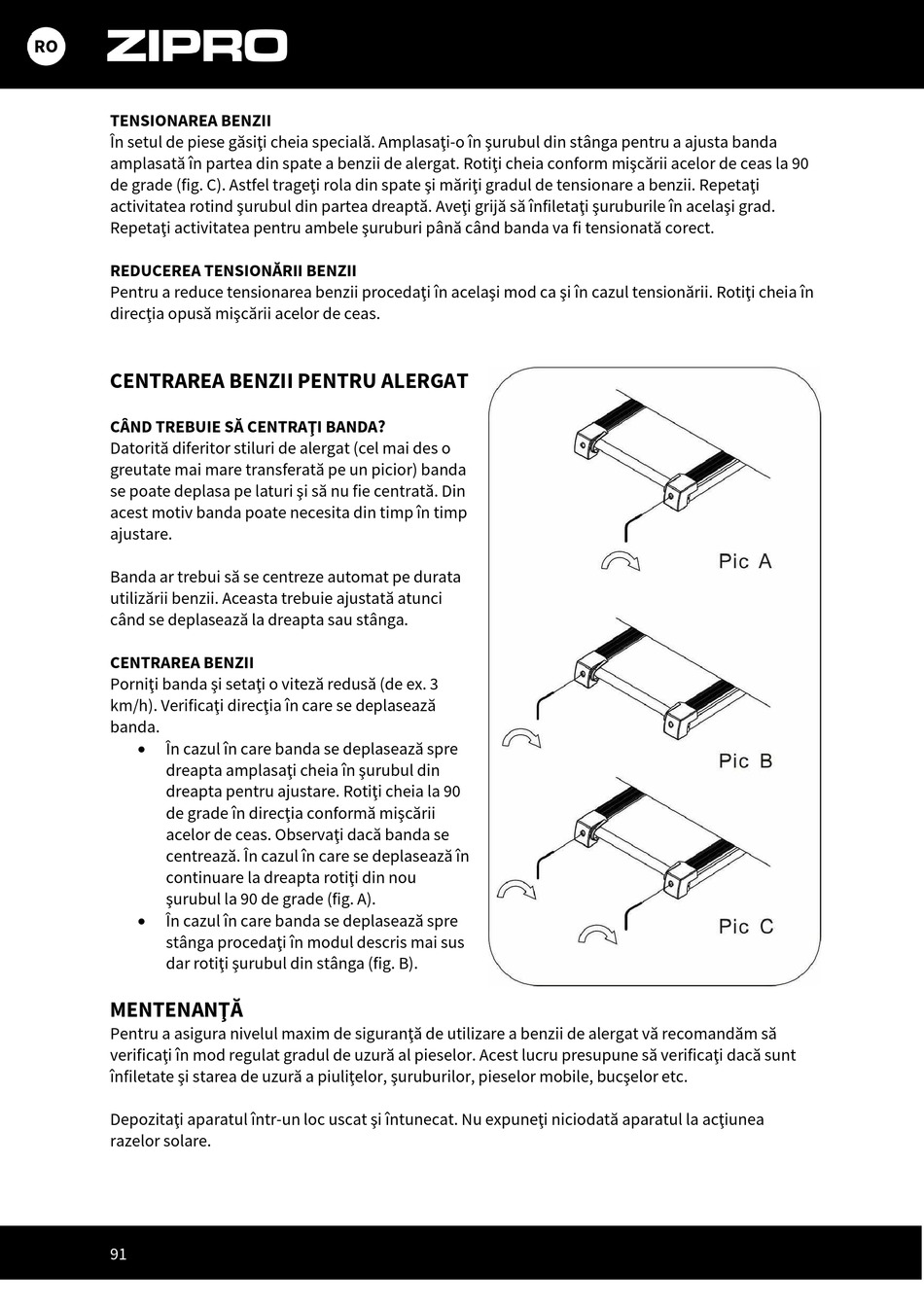 RO

ZIPRO

TENSIONAREA BENZII
În setul de piese găsiţi cheia specială. Amplasaţi-o în şurubul din stânga pentru a ajusta banda amplasată în partea din spate a benzii de alergat. Rotiţi cheia conform mişcării acelor de ceas la 90 de grade (fig. C). Astfel trageţi rola din spate şi măriţi gradul de tensionare a benzii. Repetaţi activitatea rotind şurubul din partea dreaptă. Aveţi grijă să înfiletaţi şuruburile în acelaşi grad. Repetaţi activitatea pentru ambele şuruburi până când banda va fi tensionată corect.

REDUCEREA TENSIONĂRII BENZII
Pentru a reduce tensionarea benzii procedaţi în acelaşi mod ca şi în cazul tensionării. Rotiţi cheia în direcţia opusă mişcării acelor de ceas.

CENTRAREA BENZII PENTRU ALERGAT

CÂND TREBUIE SĂ CENTRAŢI BANDA?
Datorită diferitor stiluri de alergat (cel mai des o greutate mai mare transferată pe un picior) banda se poate deplasa pe laturi şi să nu fie centrată. Din acest motiv banda poate necesita din timp în timp ajustare.

Banda ar trebui să se centreze automat pe durata utilizării benzii. Aceasta trebuie ajustată atunci când se deplasează la dreapta sau stânga.

CENTRAREA BENZII
Porniţi banda şi setaţi o viteză redusă (de ex. 3 km/h). Verificaţi direcţia în care se deplasează banda.
• În cazul în care banda se deplasează spre dreapta amplasaţi cheia în şurubul din dreapta pentru ajustare. Rotiţi cheia la 90 de grade în direcţia conformă mişcării acelor de ceas. Observaţi dacă banda se centrează. În cazul în care se deplasează în continuare la dreapta rotiţi din nou şurubul la 90 de grade (fig. A).
• În cazul în care banda se deplasează spre stânga procedaţi în modul descris mai sus dar rotiţi şurubul din stânga (fig. B).

Pic A

Pic B

Pic C

MENTENANŢĂ
Pentru a asigura nivelul maxim de siguranţă de utilizare a benzii de alergat vă recomandăm să verificaţi în mod regulat gradul de uzură al pieselor. Acest lucru presupune să verificaţi dacă sunt înfiletate şi starea de uzură a piuliţelor, şuruburilor, pieselor mobile, bucşelor etc.

Depozitaţi aparatul într-un loc uscat şi întunecat. Nu expuneţi niciodată aparatul la acţiunea razelor solare.

91