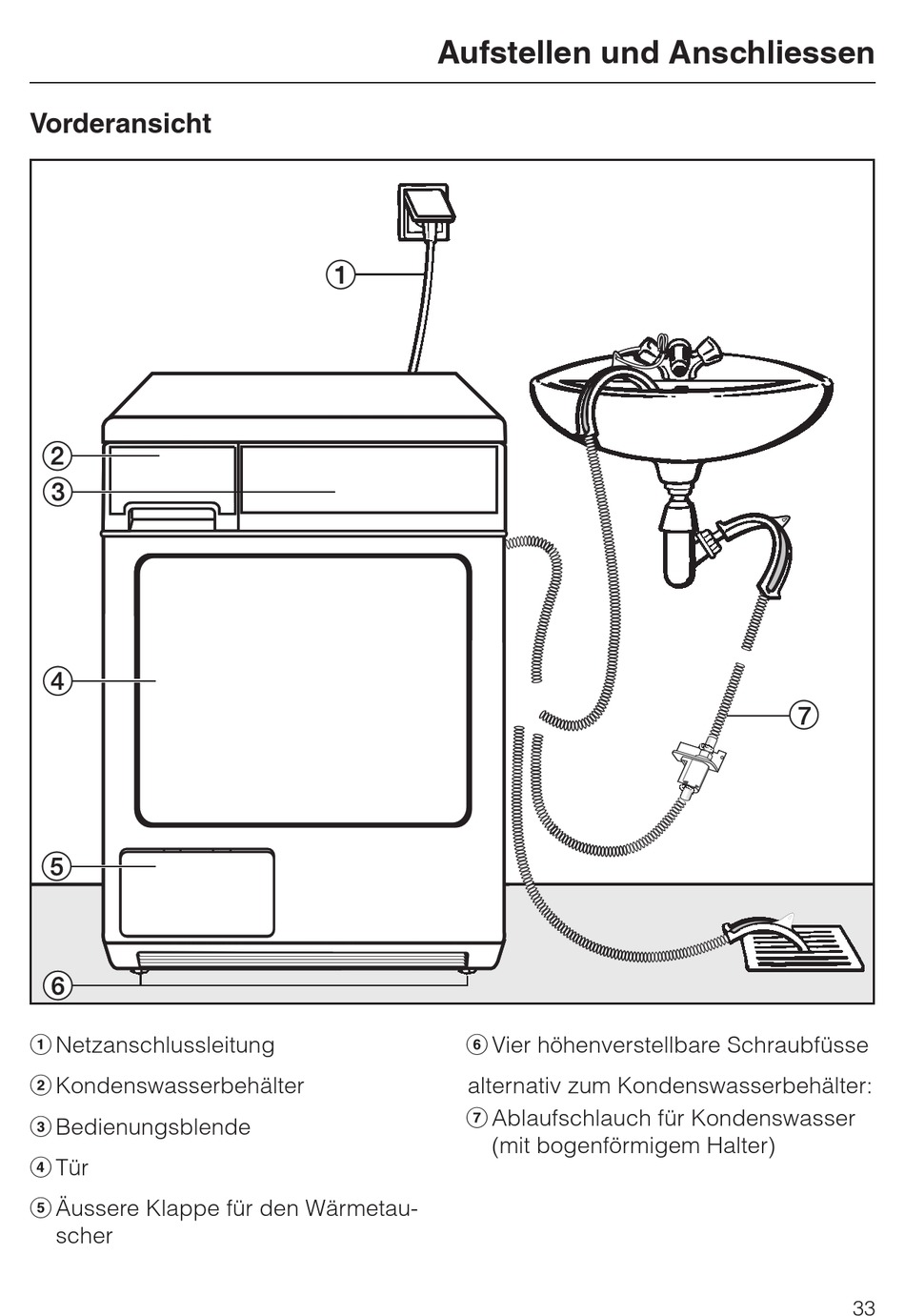 Aufstellen und Anschliessen

Vorderansicht

①

②

③

④

⑤

⑥

⑦

① Netzanschlussleitung

② Kondenswasserbehälter

③ Bedienungsblende

④ Tür

⑤ Äussere Klappe für den Wärmetauscher

⑥ Vier höhenverstellbare Schraubfüsse

alternativ zum Kondenswasserbehälter:

⑦ Ablaufschlauch für Kondenswasser (mit bogenförmigem Halter)

33