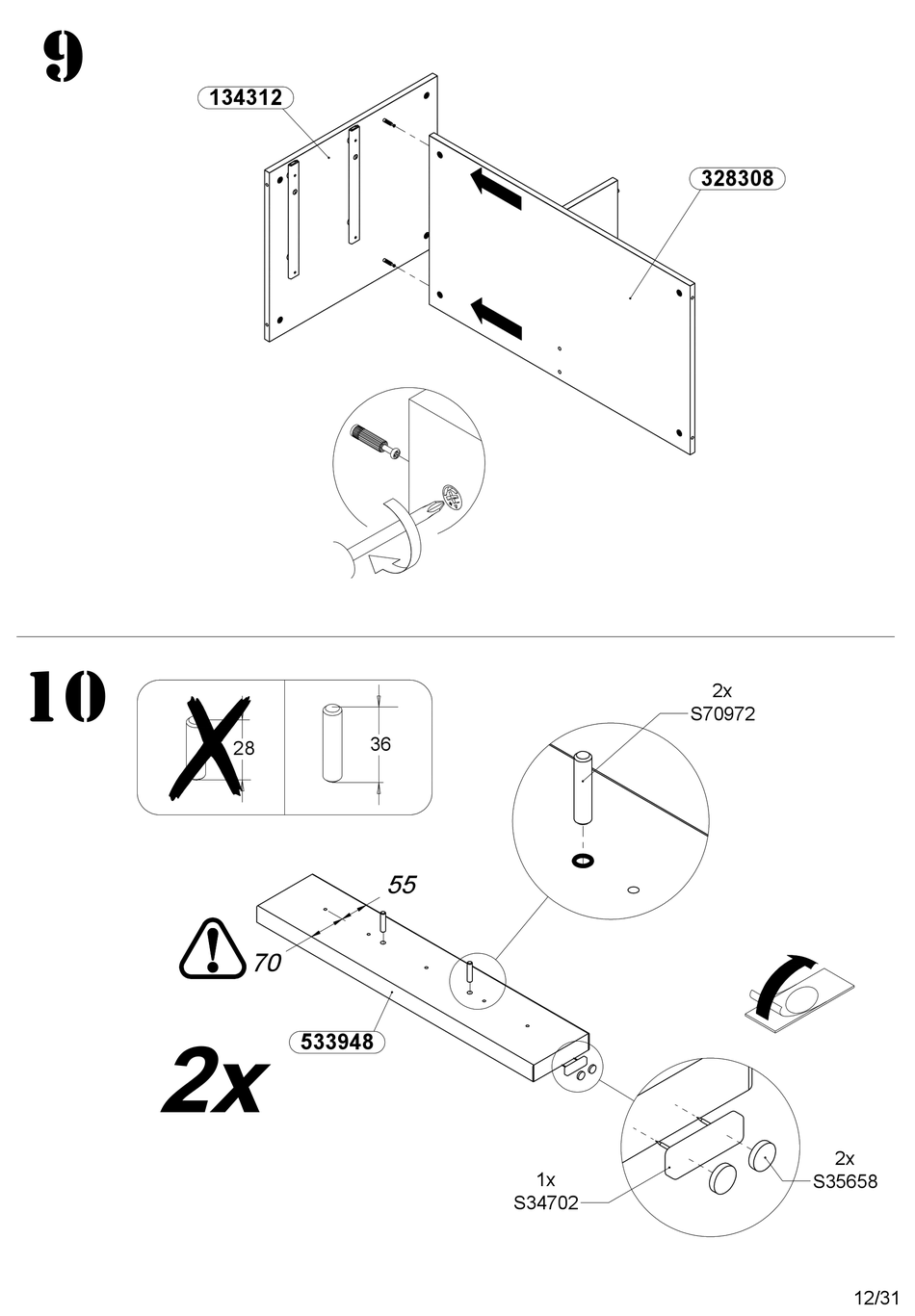 9

134312

328308

10

28

36

2x
S70972

55

70

533948

2x

1x
S34702

2x
S35658

12/31