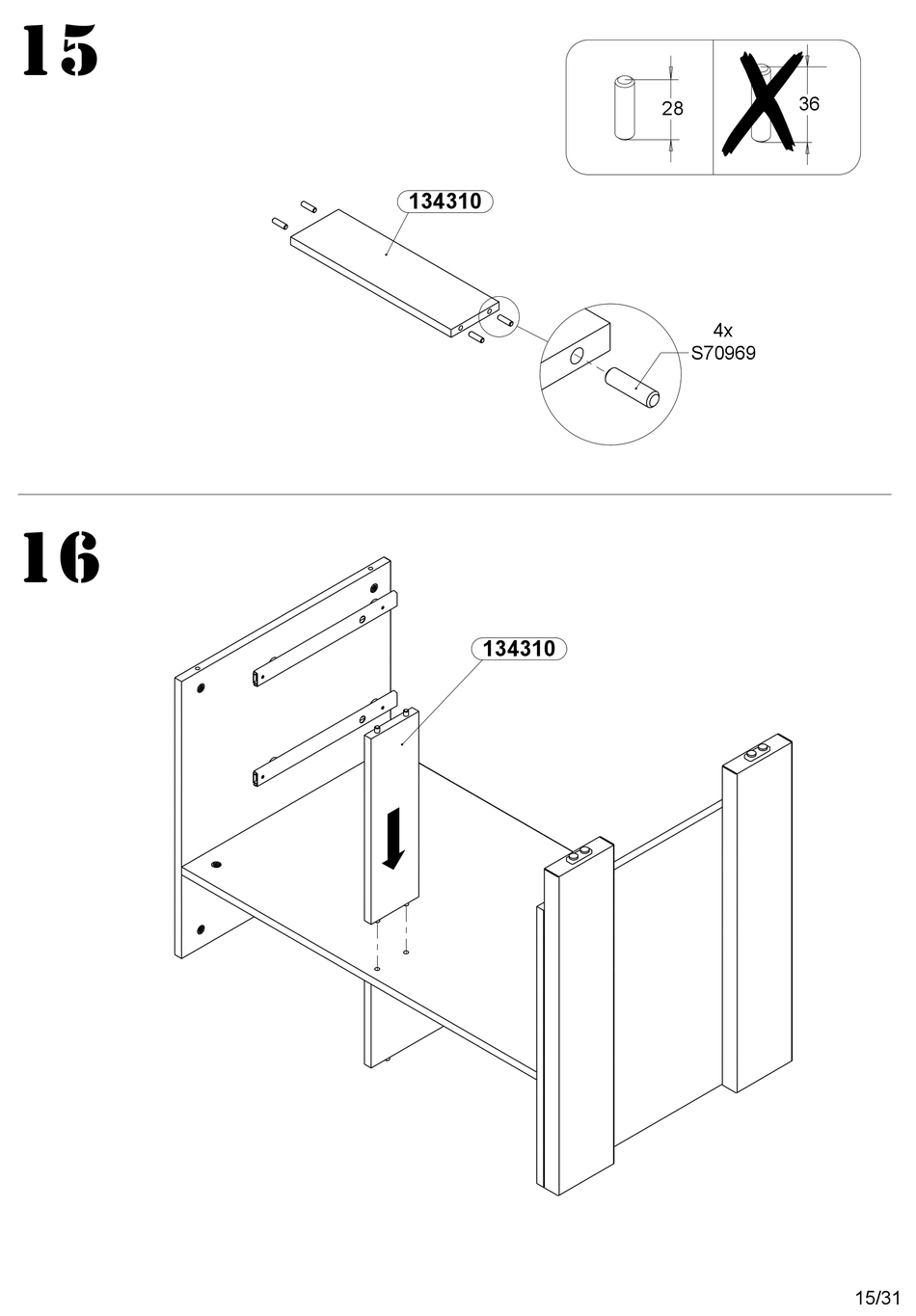 15

28

36

134310

4x
S70969

16

134310

15/31