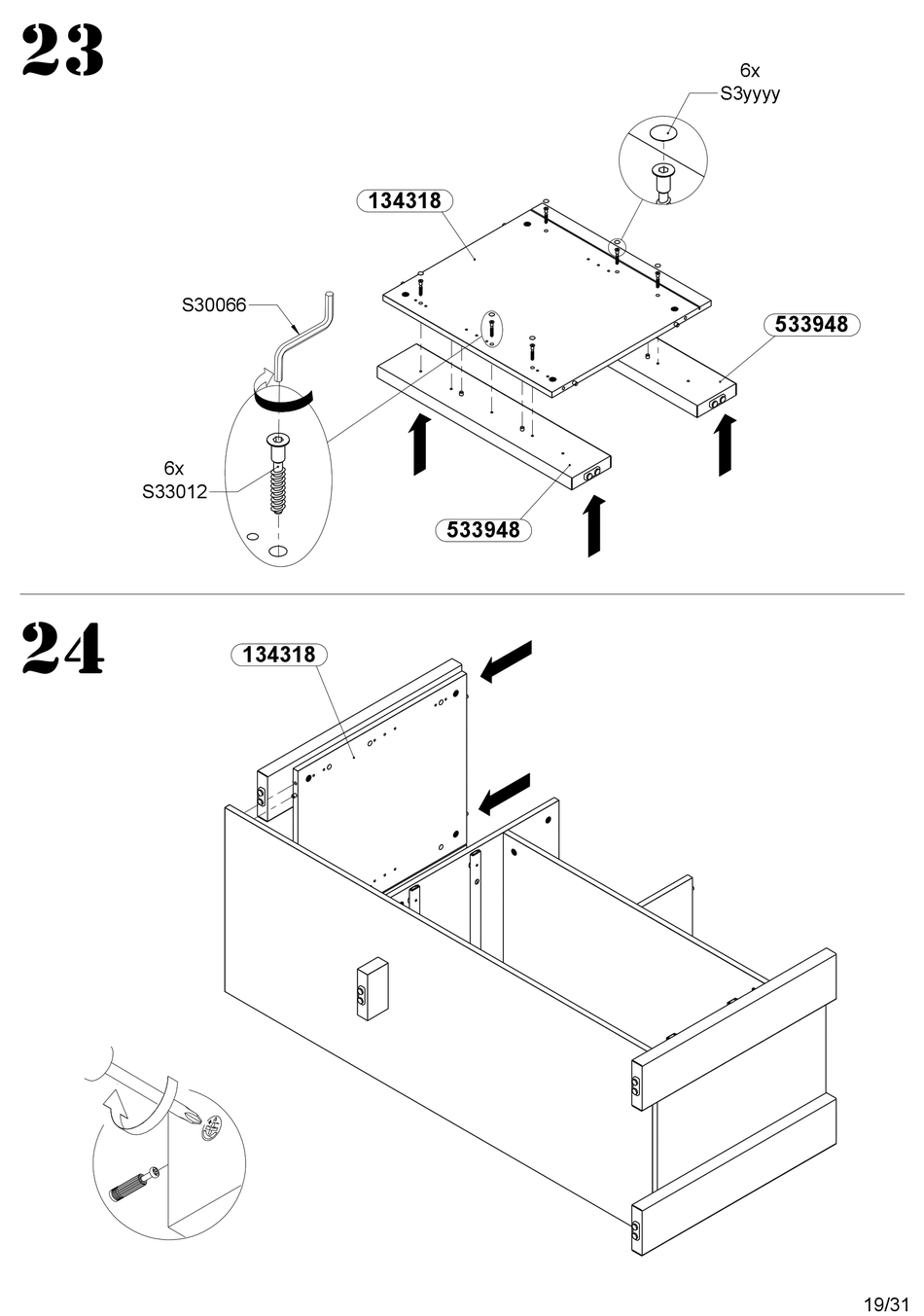 23

6x
S3yyyy

134318

S30066

533948

6x
S33012

533948

24

134318

19/31