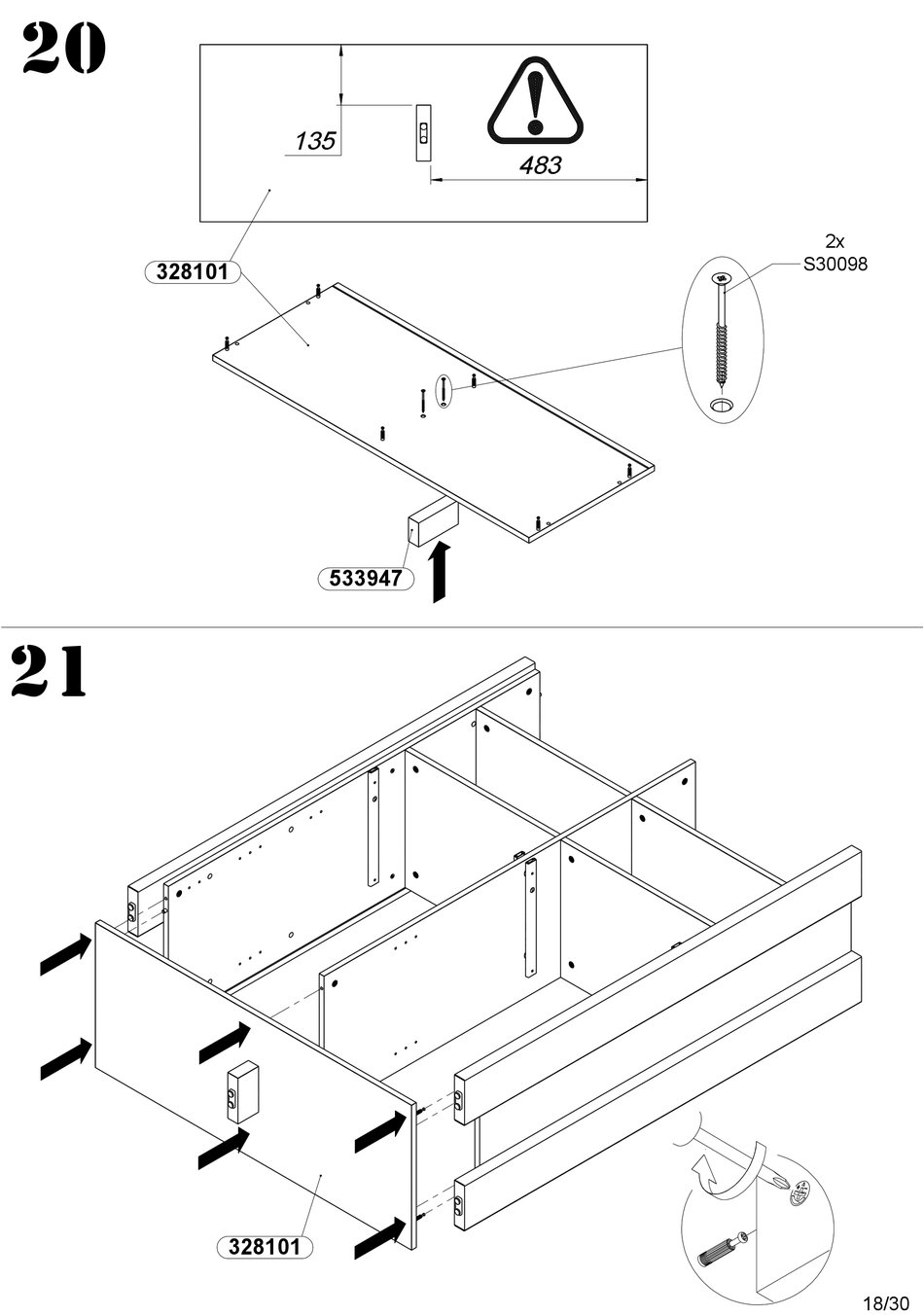 20

135

483

328101

2x
S30098

533947

21

328101

18/30