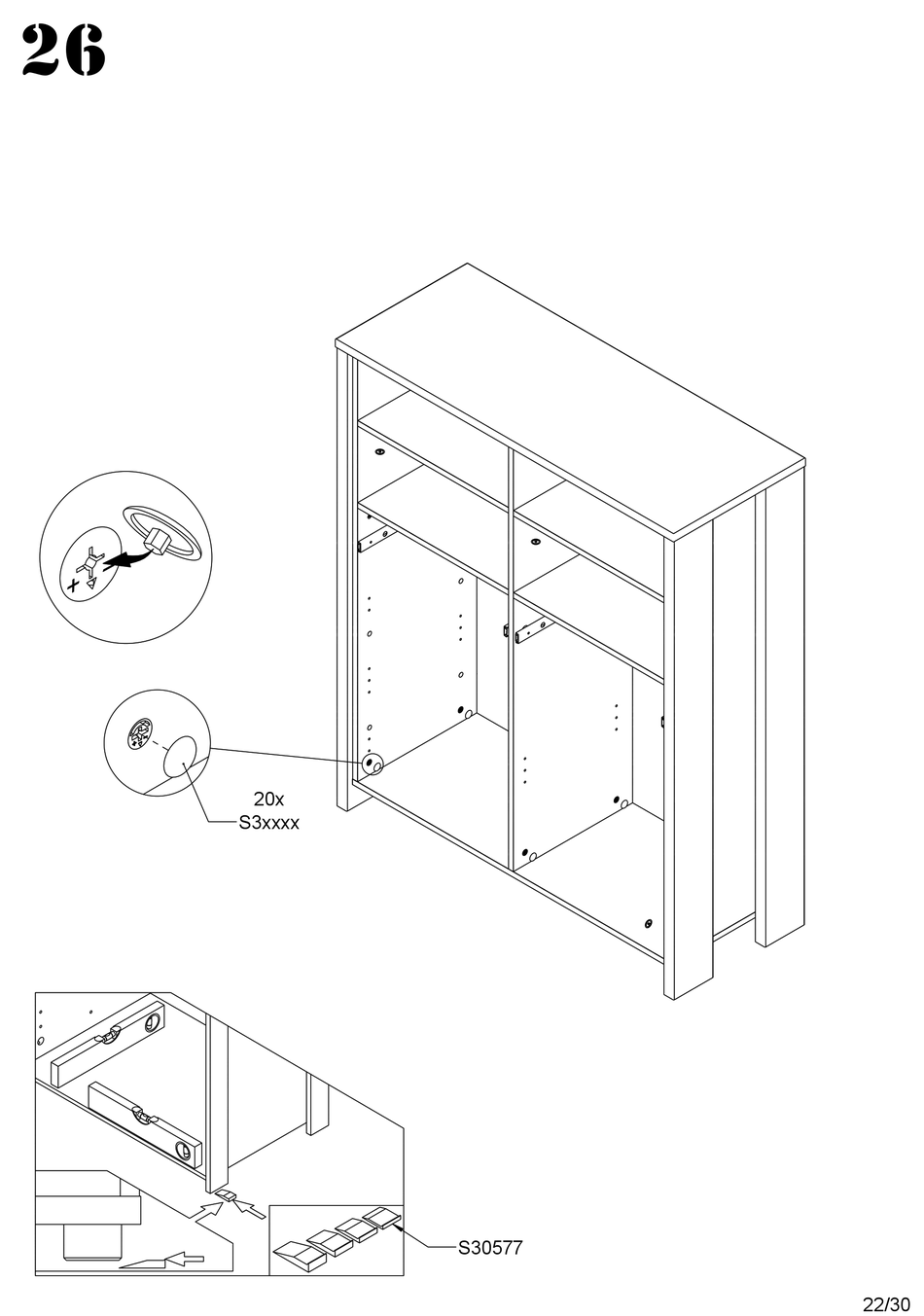 26

20x
S3xxxx

S30577

22/30