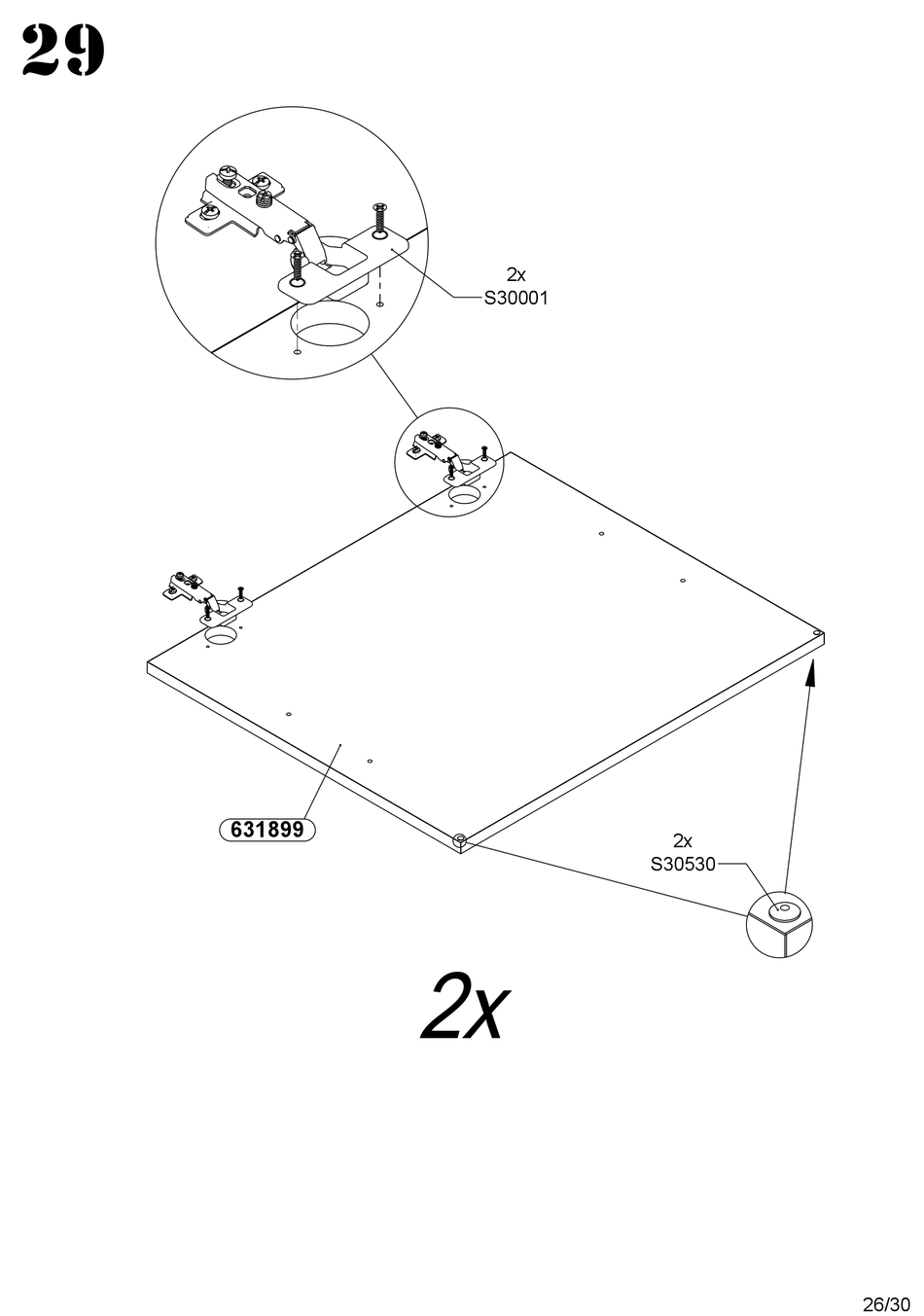 29

2x
S30001

631899

2x
S30530

2x

26/30