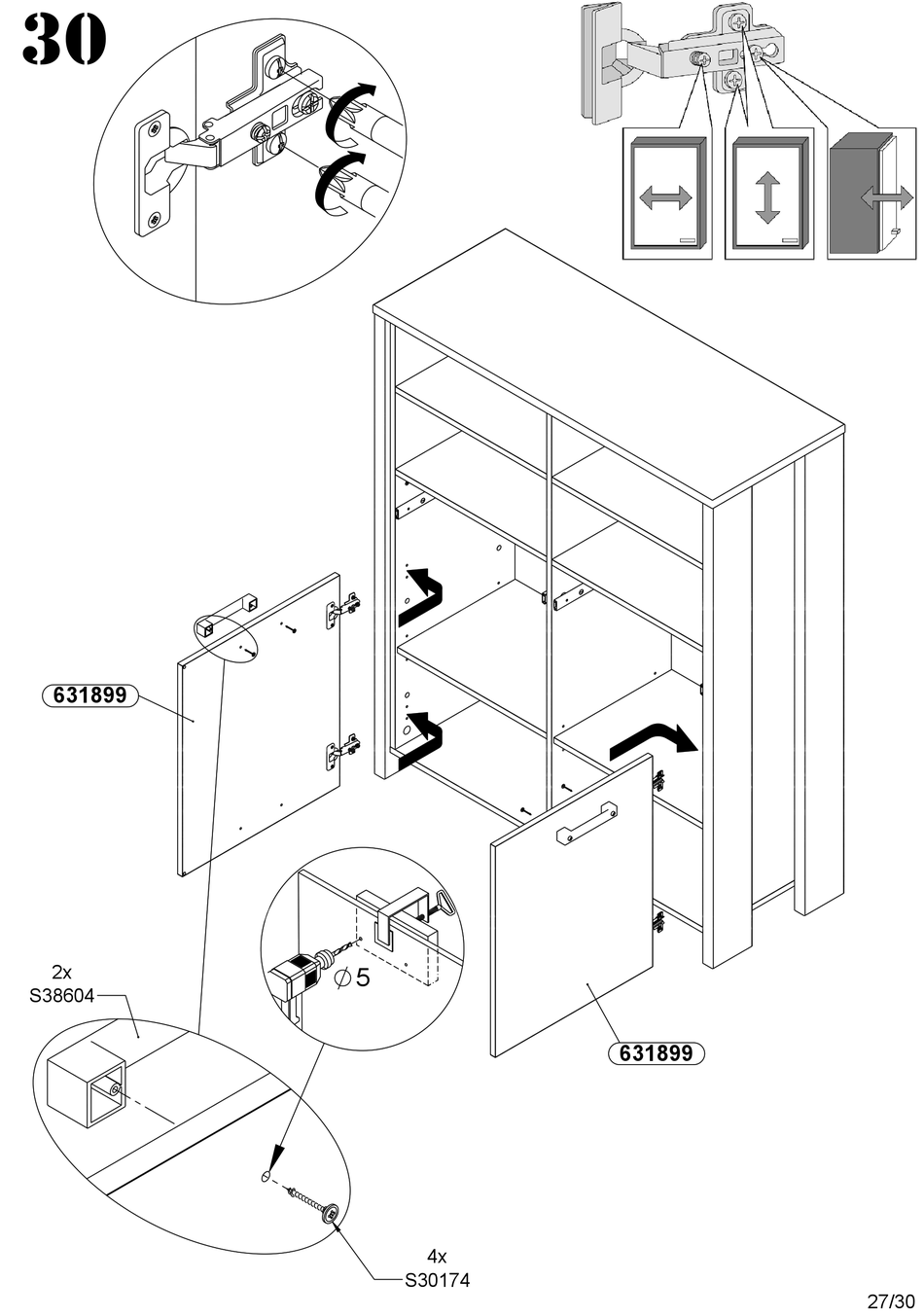 30

631899

2x
S38604

$\varnothing 5$

631899

4x
S30174

27/30