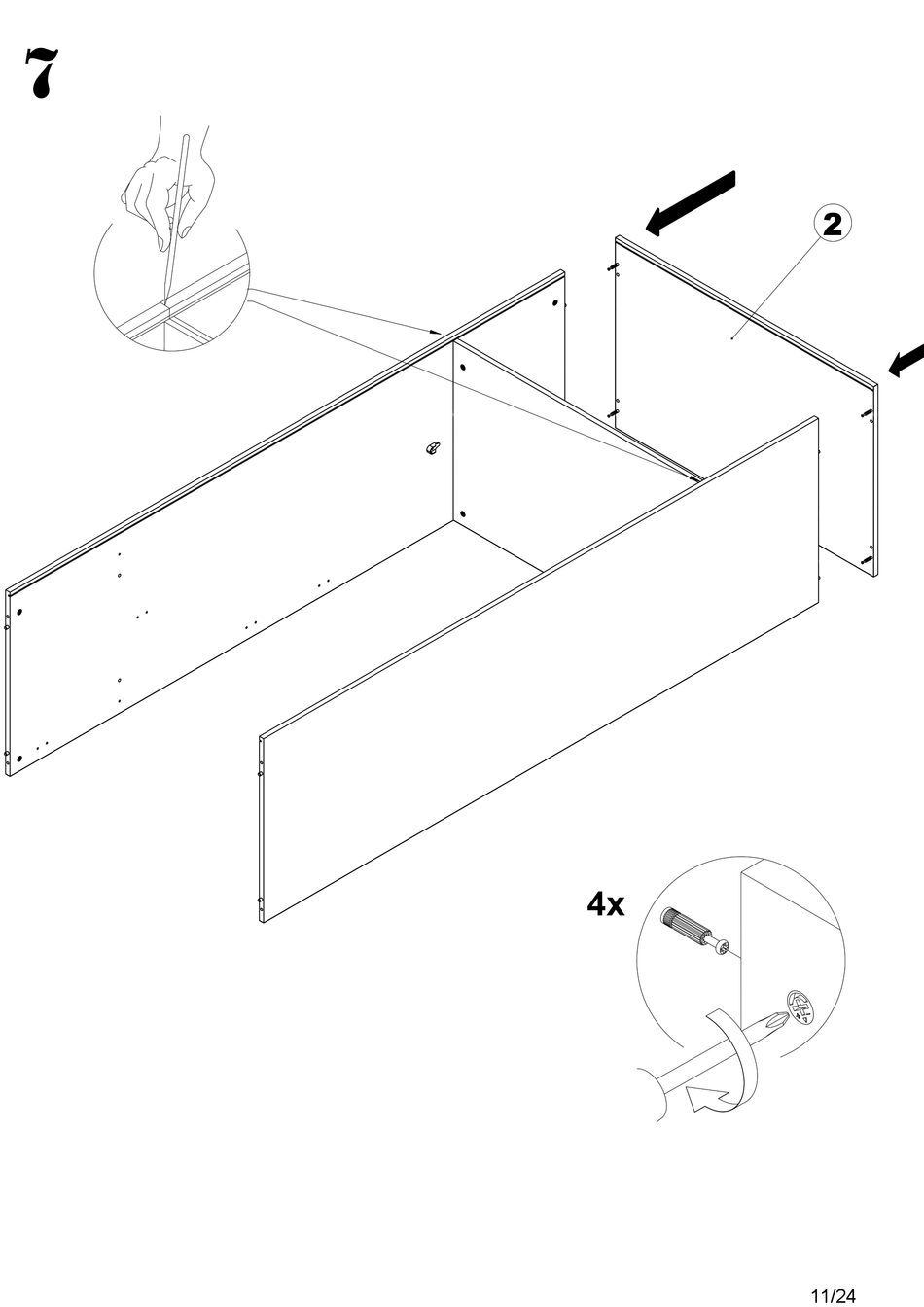 7

2

4x

11/24