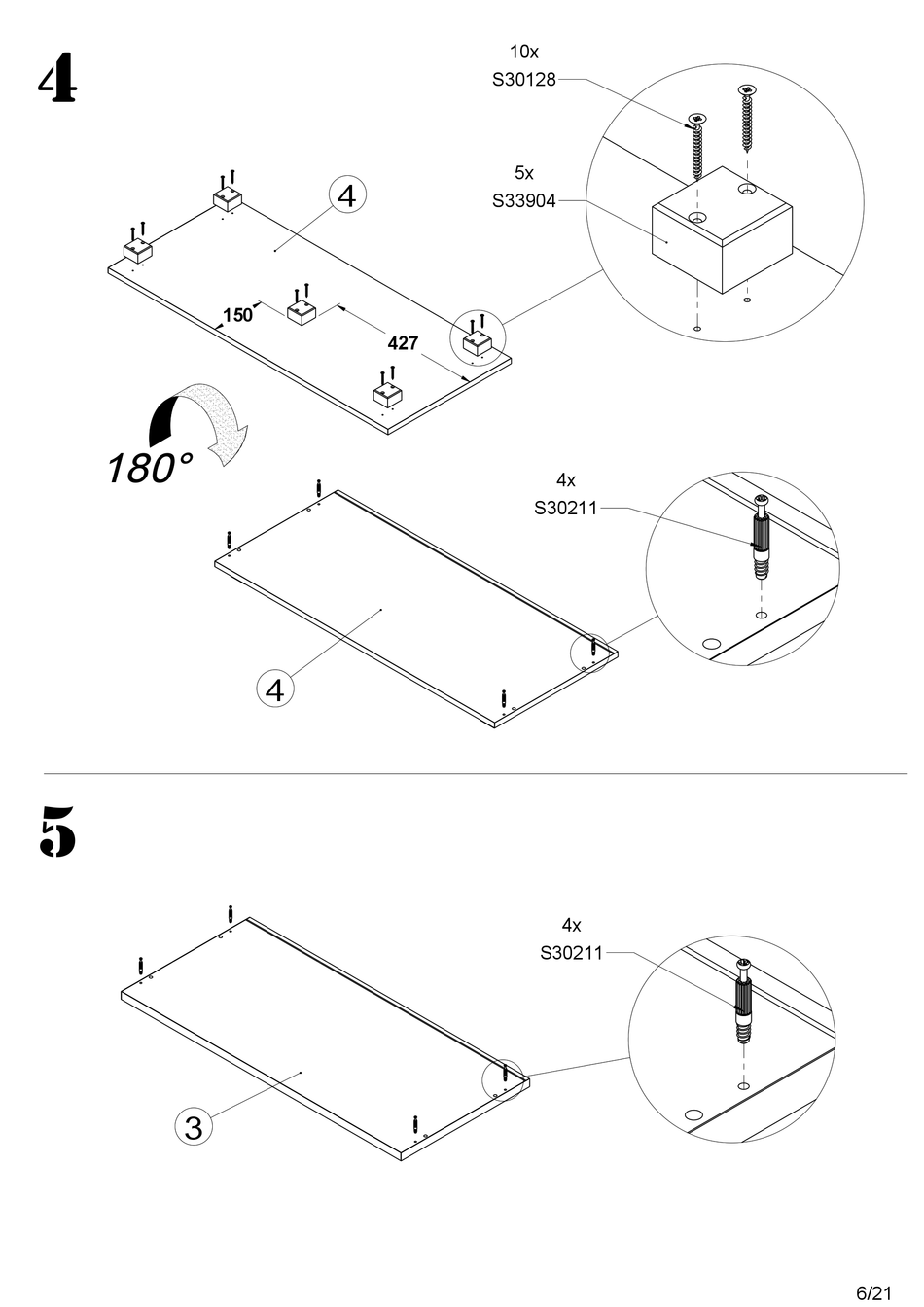 4

10x
S30128

5x
S33904

4

150

427

180°

4x
S30211

4

5

4x
S30211

3

6/21