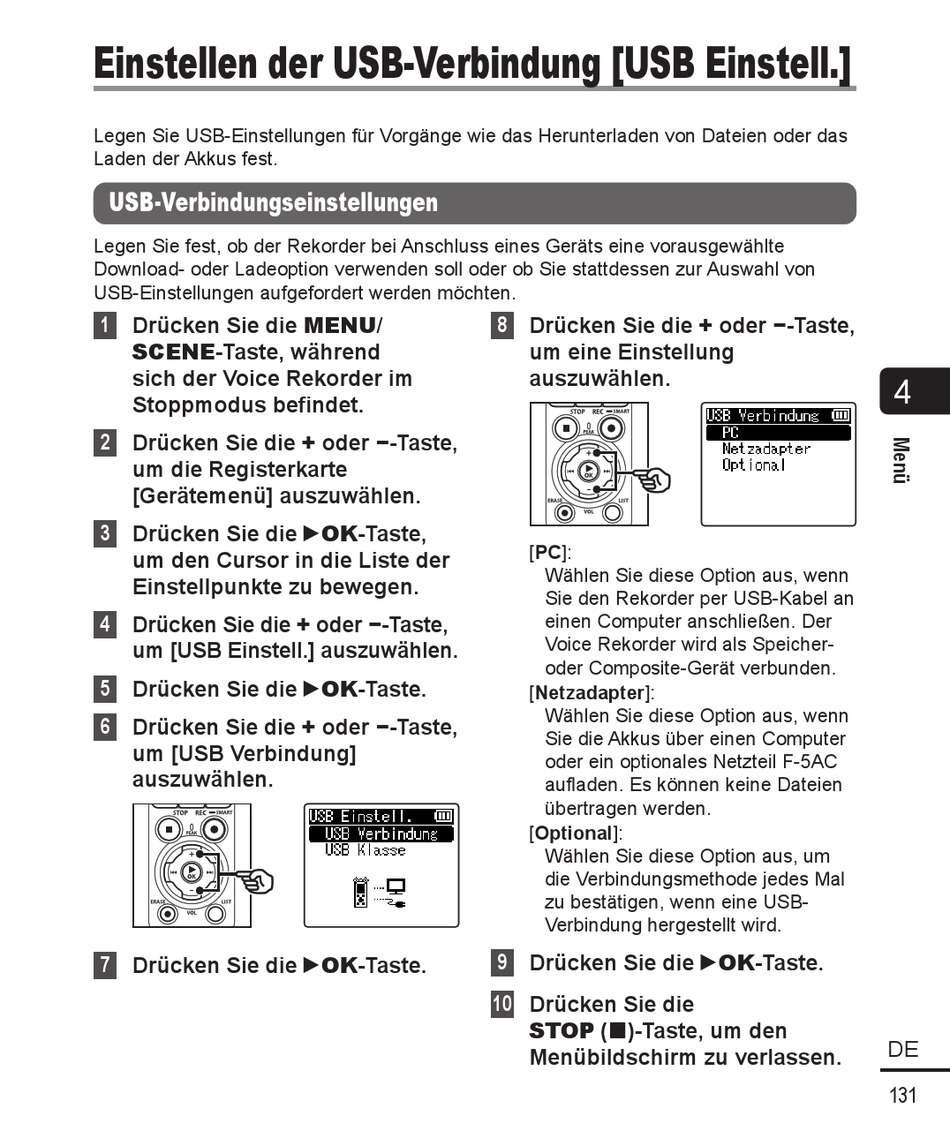 Einstellen der USB-Verbindung [USB Einstell.]

Legen Sie USB-Einstellungen für Vorgänge wie das Herunterladen von Dateien oder das Laden der Akkus fest.

USB-Verbindungseinstellungen

Legen Sie fest, ob der Rekorder bei Anschluss eines Geräts eine vorausgewählte Download- oder Ladeoption verwenden soll oder ob Sie stattdessen zur Auswahl von USB-Einstellungen aufgefordert werden möchten.

1 Drücken Sie die MENU/SCENE-Taste, während sich der Voice Rekorder im Stoppmodus befindet.

2 Drücken Sie die + oder −-Taste, um die Registerkarte [Gerätemenü] auszuwählen.

3 Drücken Sie die ▶OK-Taste, um den Cursor in die Liste der Einstellpunkte zu bewegen.

4 Drücken Sie die + oder −-Taste, um [USB Einstell.] auszuwählen.

5 Drücken Sie die ▶OK-Taste.

6 Drücken Sie die + oder −-Taste, um [USB Verbindung] auszuwählen.

STOP REC SMART PEAK OK ERASE VOL LIST

USB Einstell.
USB Verbindung
USB Klasse

7 Drücken Sie die ▶OK-Taste.

8 Drücken Sie die + oder −-Taste, um eine Einstellung auszuwählen.

STOP REC SMART PEAK OK ERASE VOL LIST

USB Verbindung
PC
Netzadapter
Optional

[PC]:
Wählen Sie diese Option aus, wenn Sie den Rekorder per USB-Kabel an einen Computer anschließen. Der Voice Rekorder wird als Speicher- oder Composite-Gerät verbunden.
[Netzadapter]:
Wählen Sie diese Option aus, wenn Sie die Akkus über einen Computer oder ein optionales Netzteil F-5AC aufladen. Es können keine Dateien übertragen werden.
[Optional]:
Wählen Sie diese Option aus, um die Verbindungsmethode jedes Mal zu bestätigen, wenn eine USB-Verbindung hergestellt wird.

9 Drücken Sie die ▶OK-Taste.

10 Drücken Sie die STOP (■)-Taste, um den Menübildschirm zu verlassen.

4
Menü

DE
131