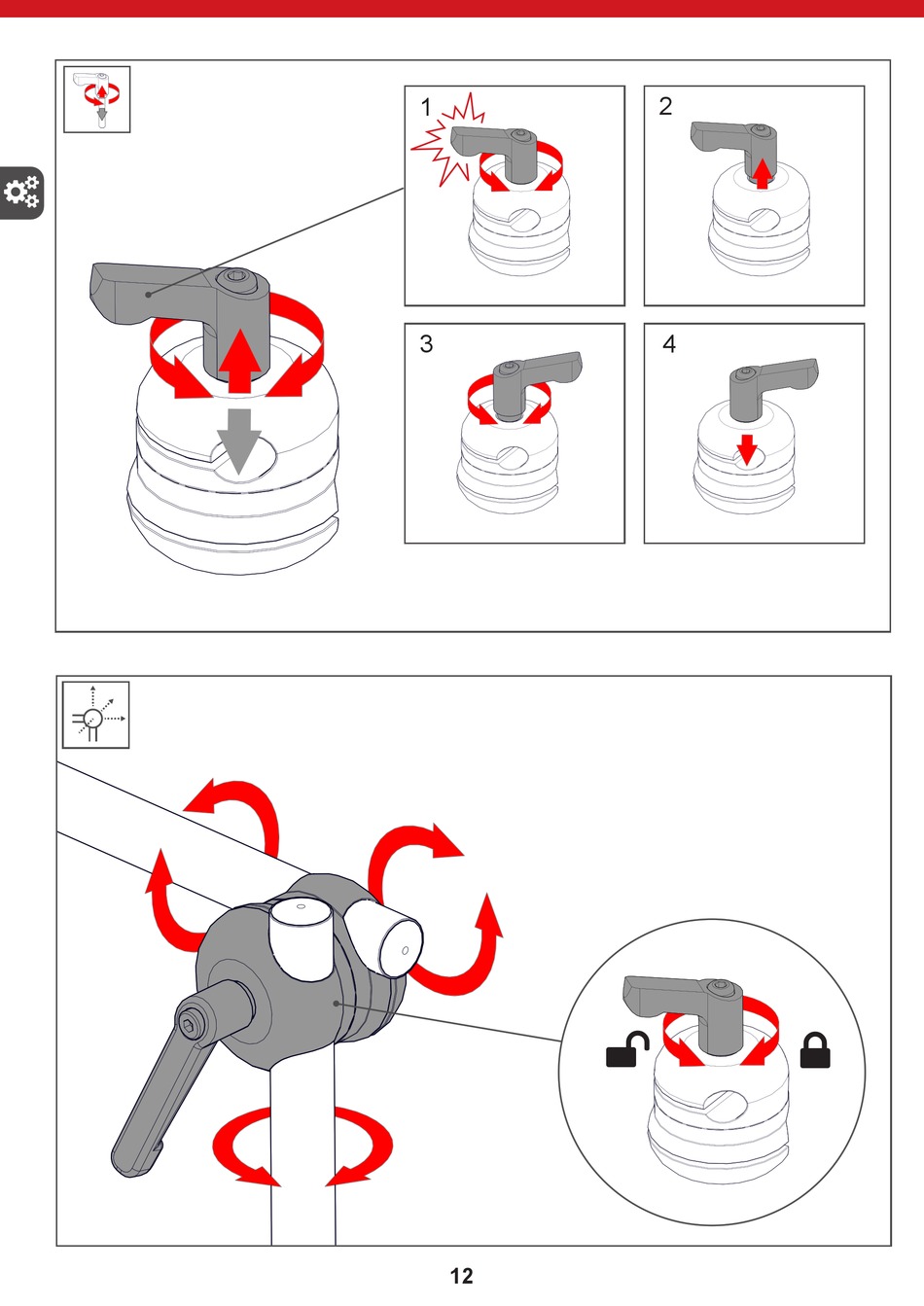 1

2

3

4

12