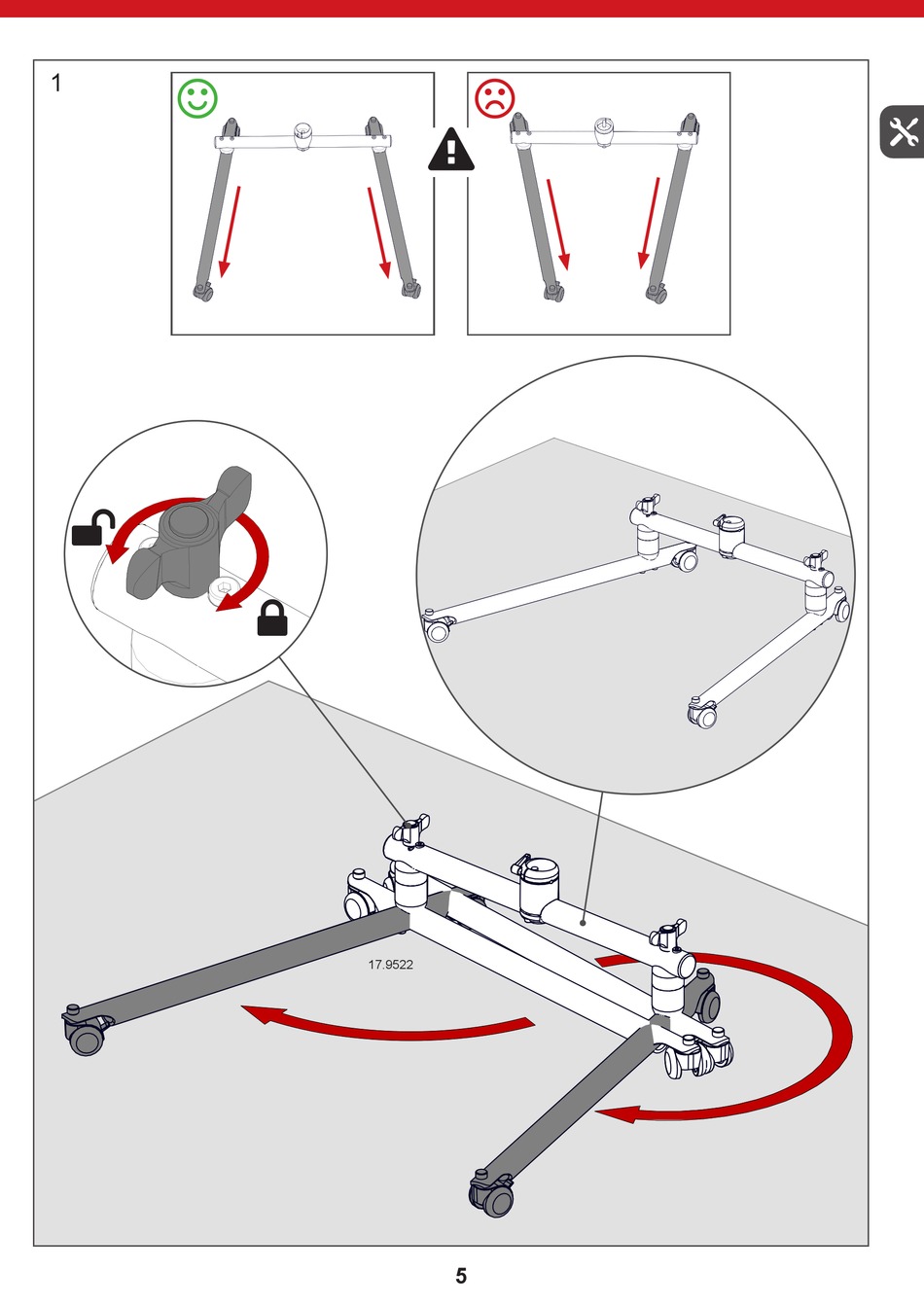 1

17.9522

5