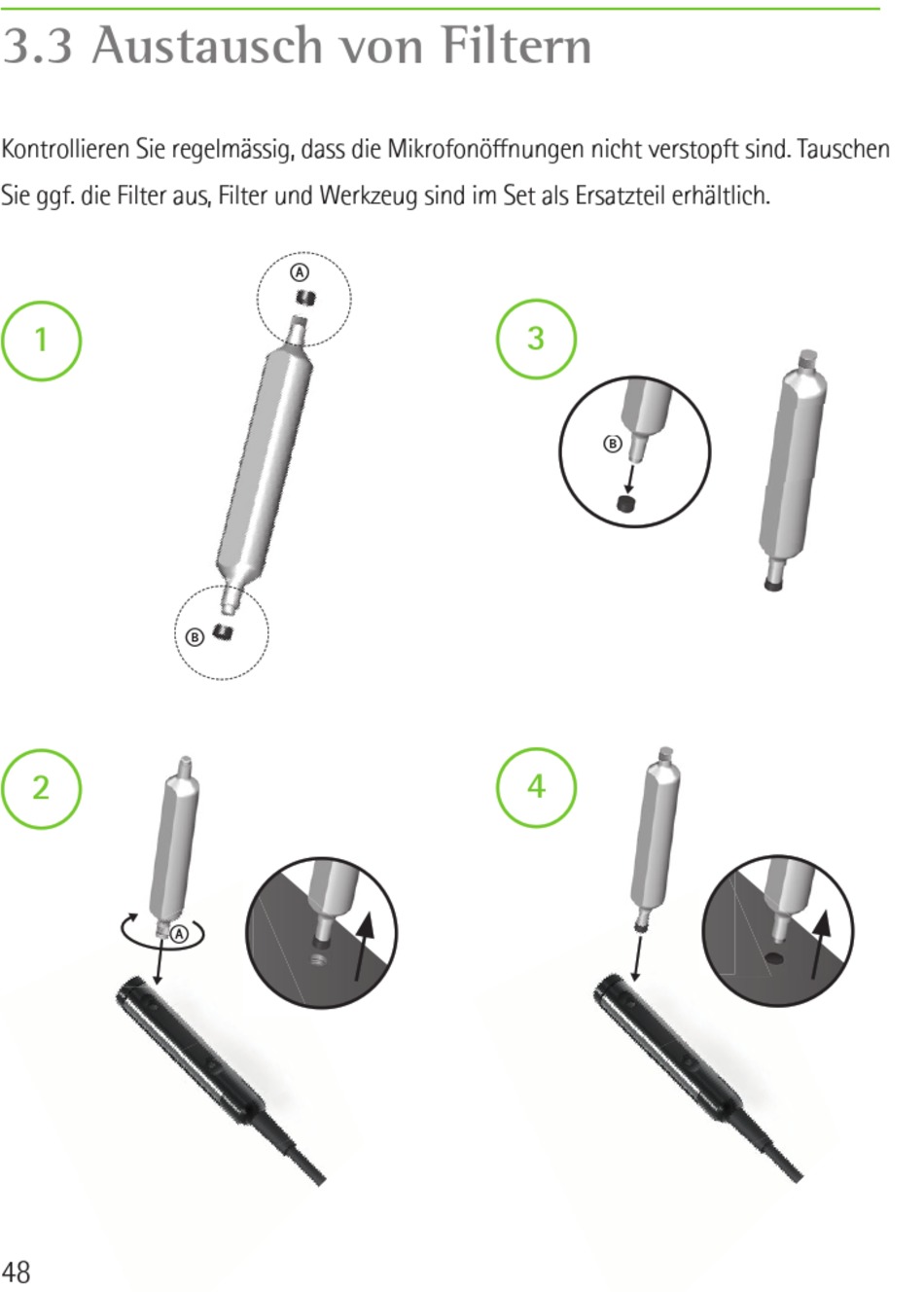 3.3 Austausch von Filtern

Kontrollieren Sie regelmässig, dass die Mikrofonöffnungen nicht verstopft sind. Tauschen Sie ggf. die Filter aus, Filter und Werkzeug sind im Set als Ersatzteil erhältlich.

1

A

B

3

B

2

A

4

48