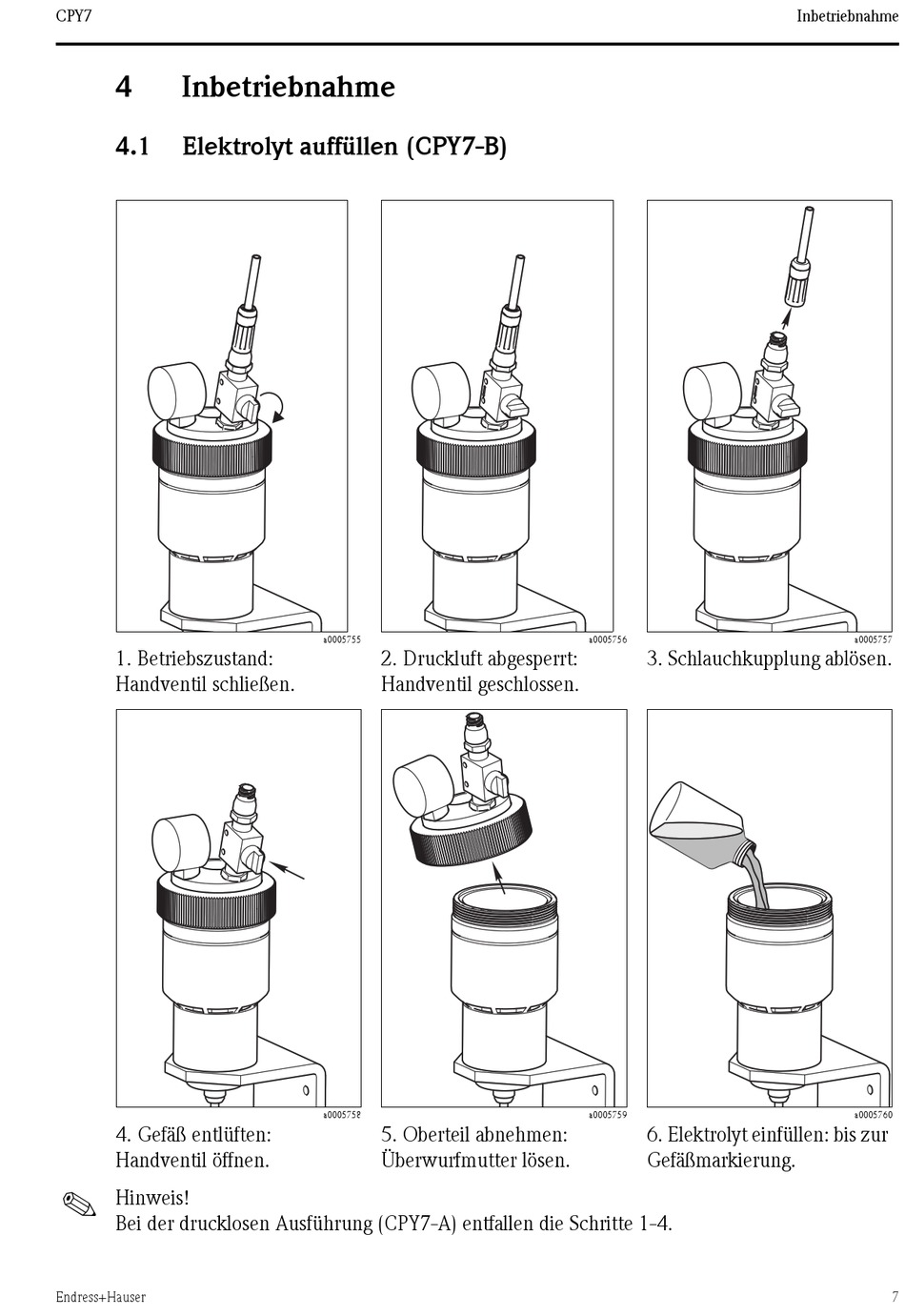 CPY7

Inbetriebnahme

4 Inbetriebnahme

4.1 Elektrolyt auffüllen (CPY7-B)

a0005755

1. Betriebszustand: Handventil schließen.

a0005756

2. Druckluft abgesperrt: Handventil geschlossen.

a0005757

3. Schlauchkupplung ablösen.

a0005758

4. Gefäß entlüften: Handventil öffnen.

a0005759

5. Oberteil abnehmen: Überwurfmutter lösen.

a0005760

6. Elektrolyt einfüllen: bis zur Gefäßmarkierung.

Hinweis!
Bei der drucklosen Ausführung (CPY7-A) entfallen die Schritte 1-4.

Endress+Hauser

7