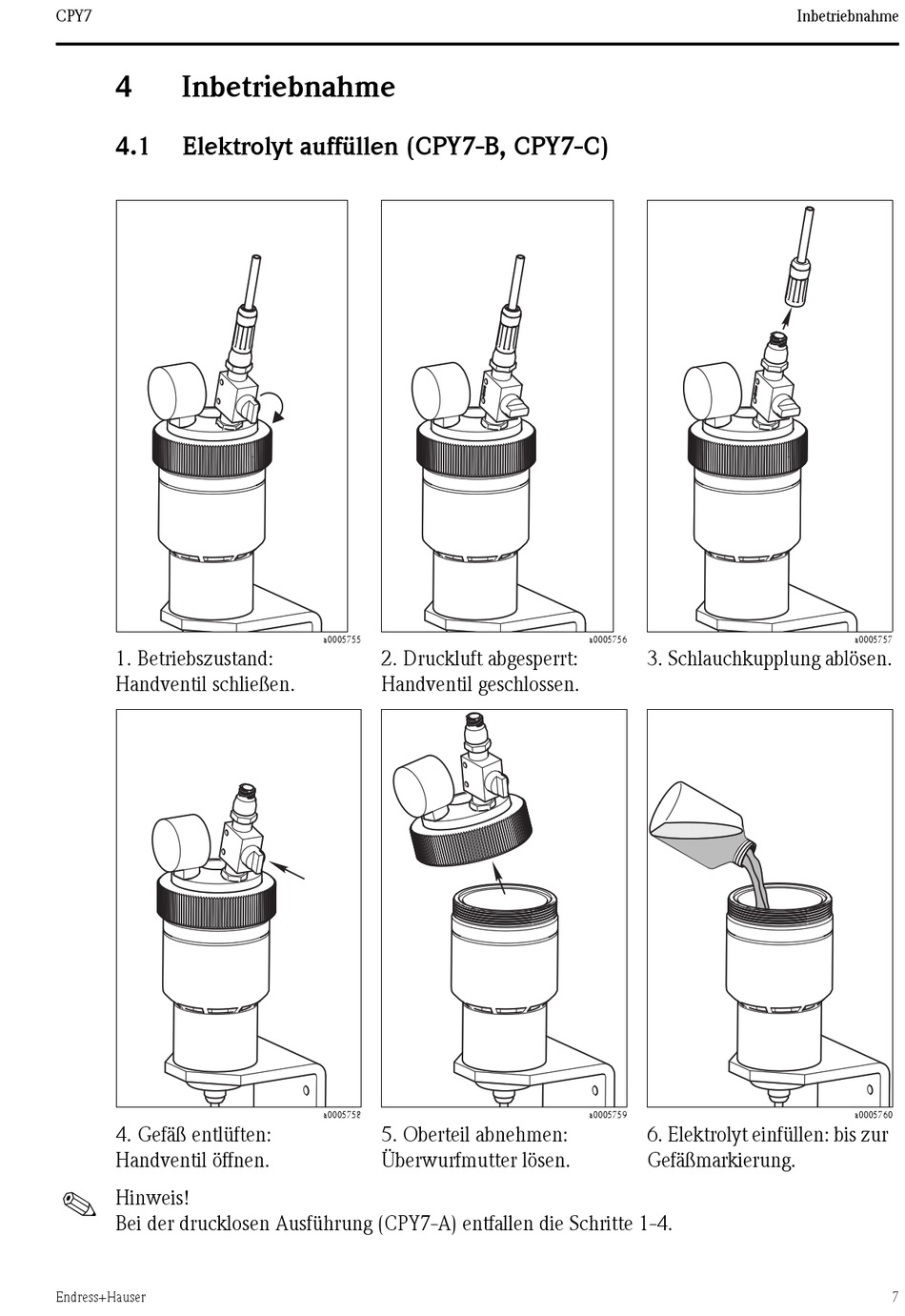 CPY7

Inbetriebnahme

4 Inbetriebnahme

4.1 Elektrolyt auffüllen (CPY7-B, CPY7-C)

a0005755

1. Betriebszustand: Handventil schließen.

a0005756

2. Druckluft abgesperrt: Handventil geschlossen.

a0005757

3. Schlauchkupplung ablösen.

a0005758

4. Gefäß entlüften: Handventil öffnen.

a0005759

5. Oberteil abnehmen: Überwurfmutter lösen.

a0005760

6. Elektrolyt einfüllen: bis zur Gefäßmarkierung.

Hinweis!
Bei der drucklosen Ausführung (CPY7-A) entfallen die Schritte 1-4.

Endress+Hauser

7