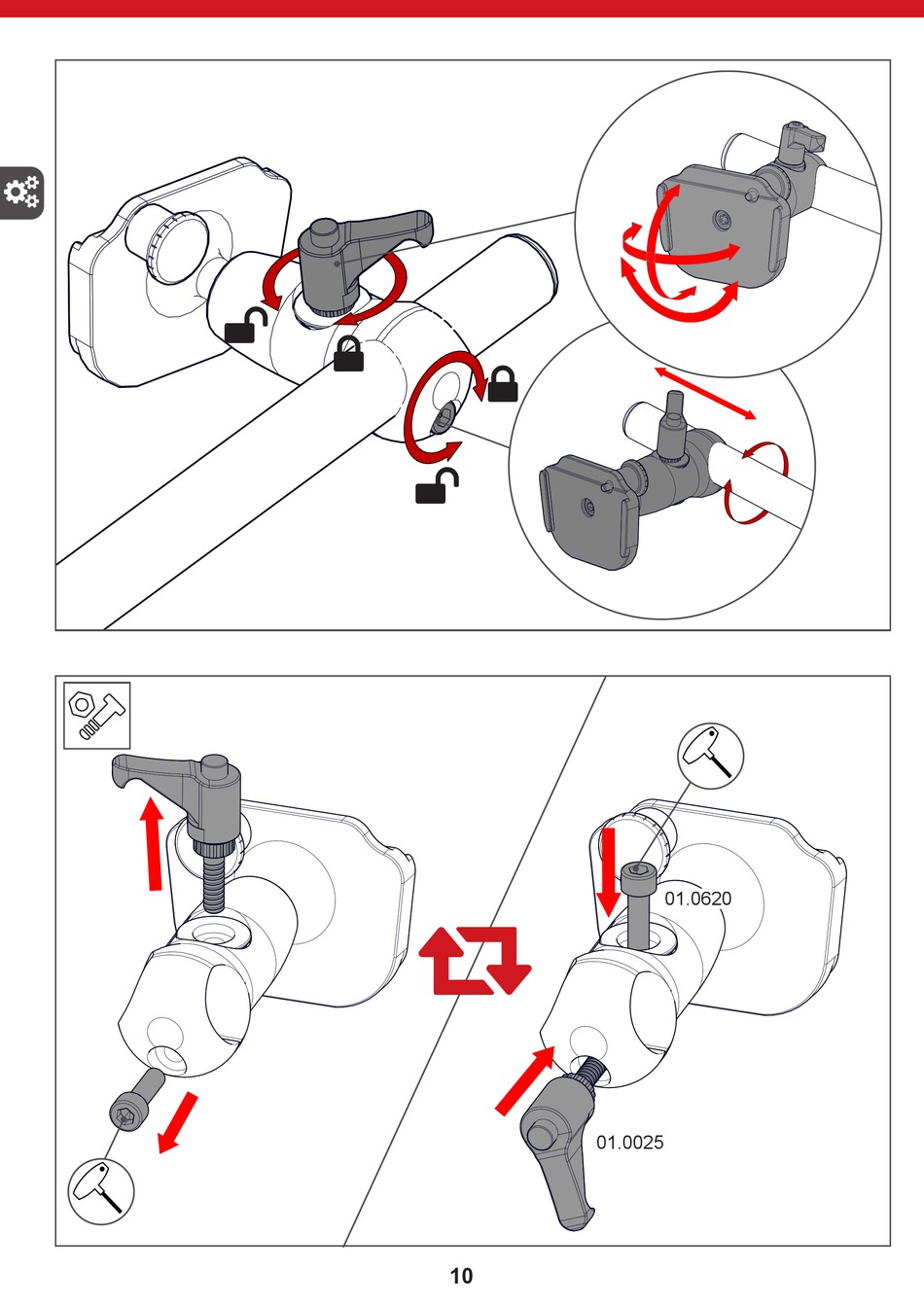 01.0620

01.0025

10