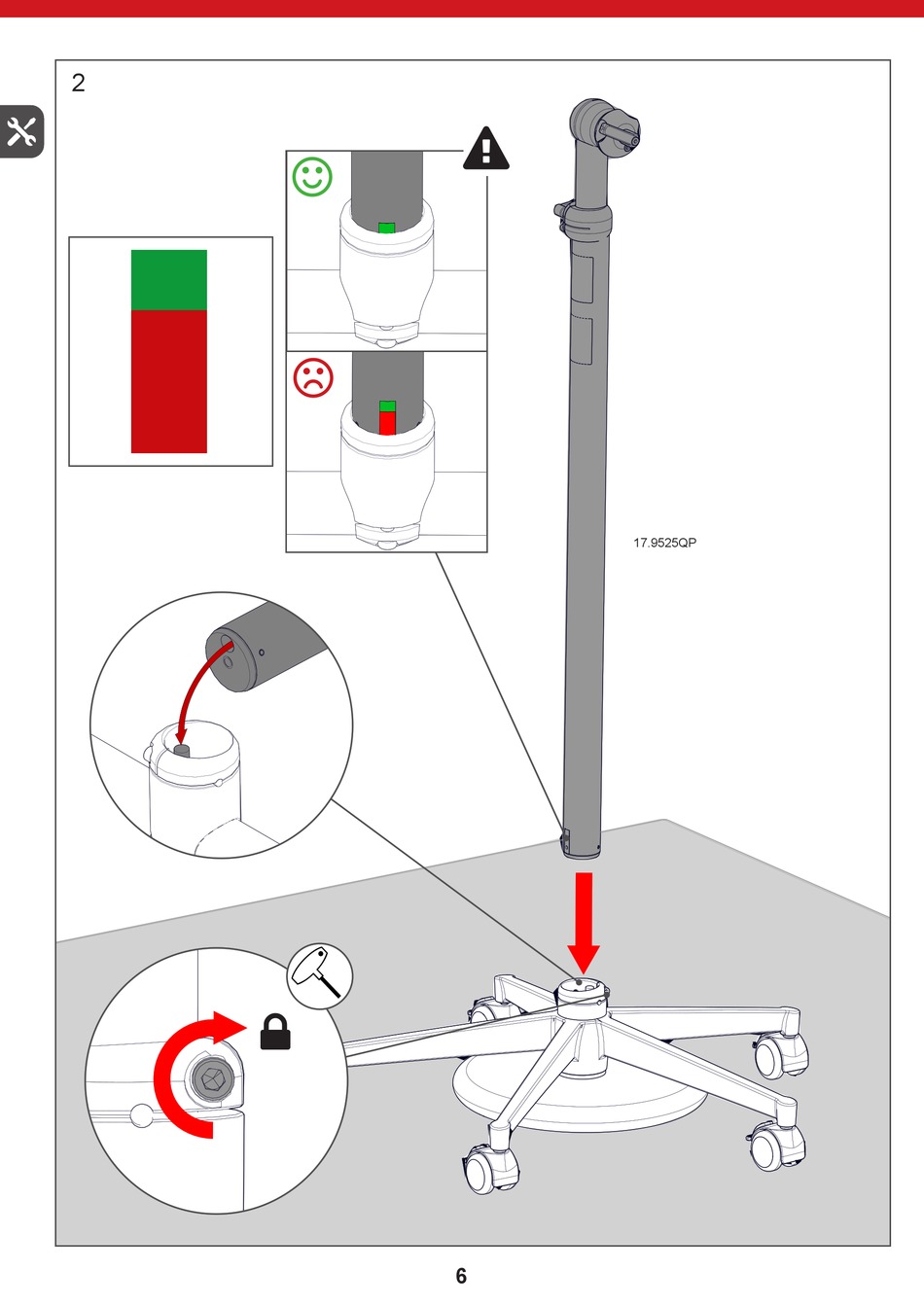 2

17.9525QP

6