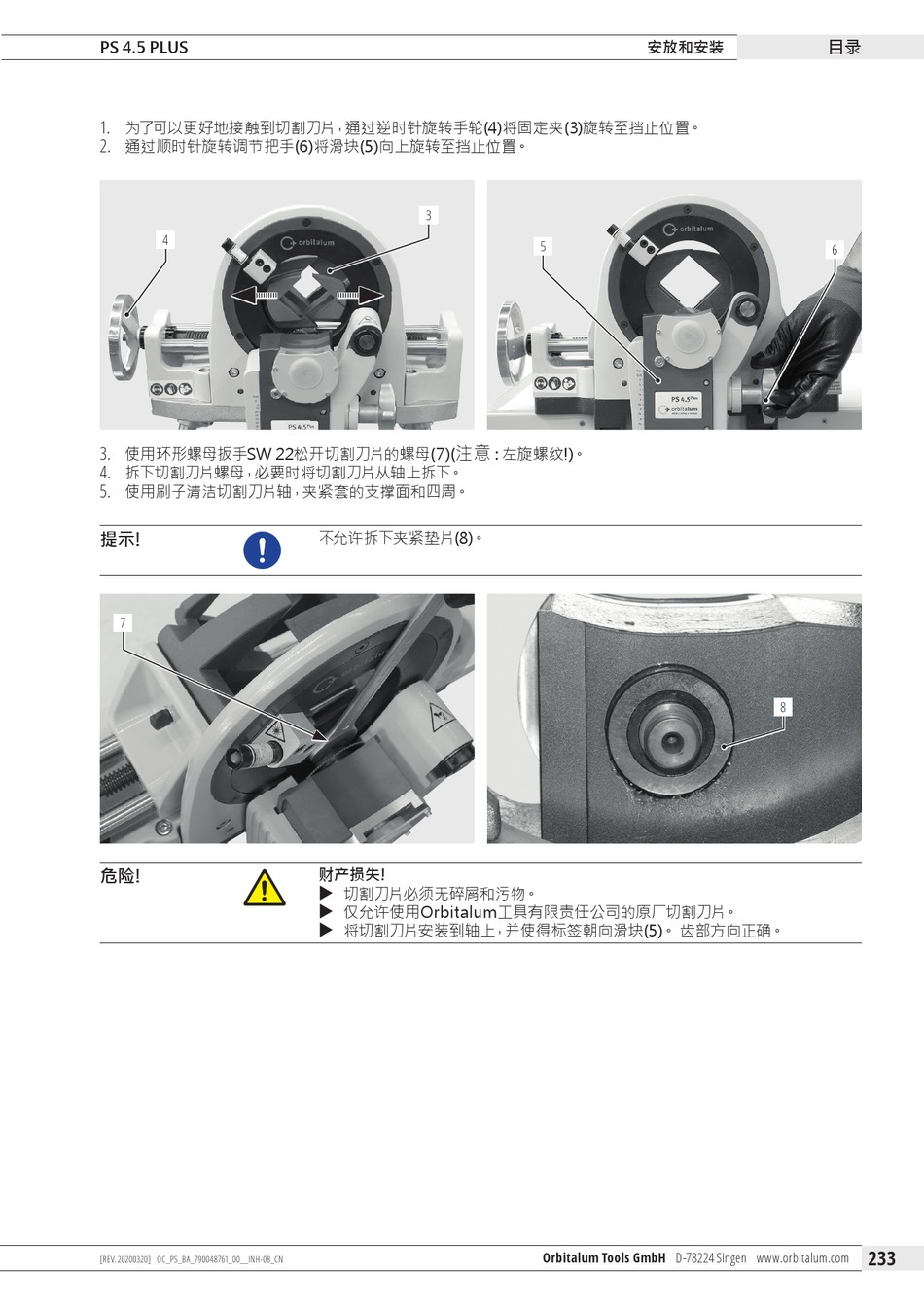 PS 4.5 PLUS 安放和安装 目录

1. 为了可以更好地接触到切割刀片，通过逆时针旋转手轮(4)将固定夹(3)旋转至挡止位置。
2. 通过顺时针旋转调节把手(6)将滑块(5)向上旋转至挡止位置。

4
3
orbitalum
PS 4.5 Plus

5
6
orbitalum
PS 4.5 Plus
orbitalum

3. 使用环形螺母扳手SW 22松开切割刀片的螺母(7)(注意：左旋螺纹!)。
4. 拆下切割刀片螺母，必要时将切割刀片从轴上拆下。
5. 使用刷子清洁切割刀片轴，夹紧套的支撑面和四周。

提示! 不允许拆下夹紧垫片(8)。

7
8

危险! 财产损失!
▶ 切割刀片必须无碎屑和污物。
▶ 仅允许使用Orbitalum工具有限责任公司的原厂切割刀片。
▶ 将切割刀片安装到轴上，并使得标签朝向滑块(5)。 齿部方向正确。

[REV. 20200320] OC_PS_BA_790048761_00__INH-08_CN Orbitalum Tools GmbH D-78224 Singen www.orbitalum.com 233