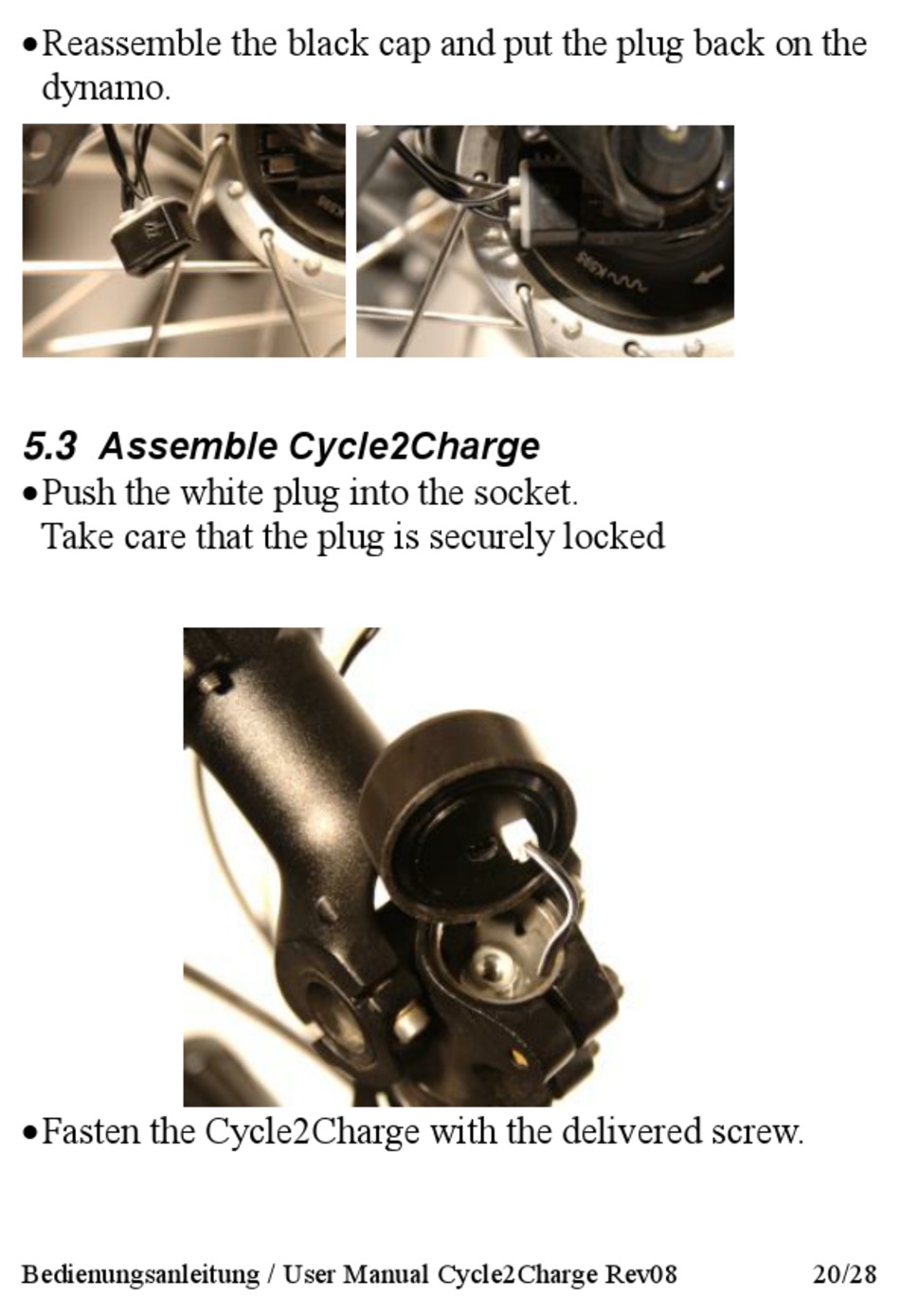 •Reassemble the black cap and put the plug back on the dynamo.

5.3 Assemble Cycle2Charge

•Push the white plug into the socket. Take care that the plug is securely locked

•Fasten the Cycle2Charge with the delivered screw.

Bedienungsanleitung / User Manual Cycle2Charge Rev08 20/28