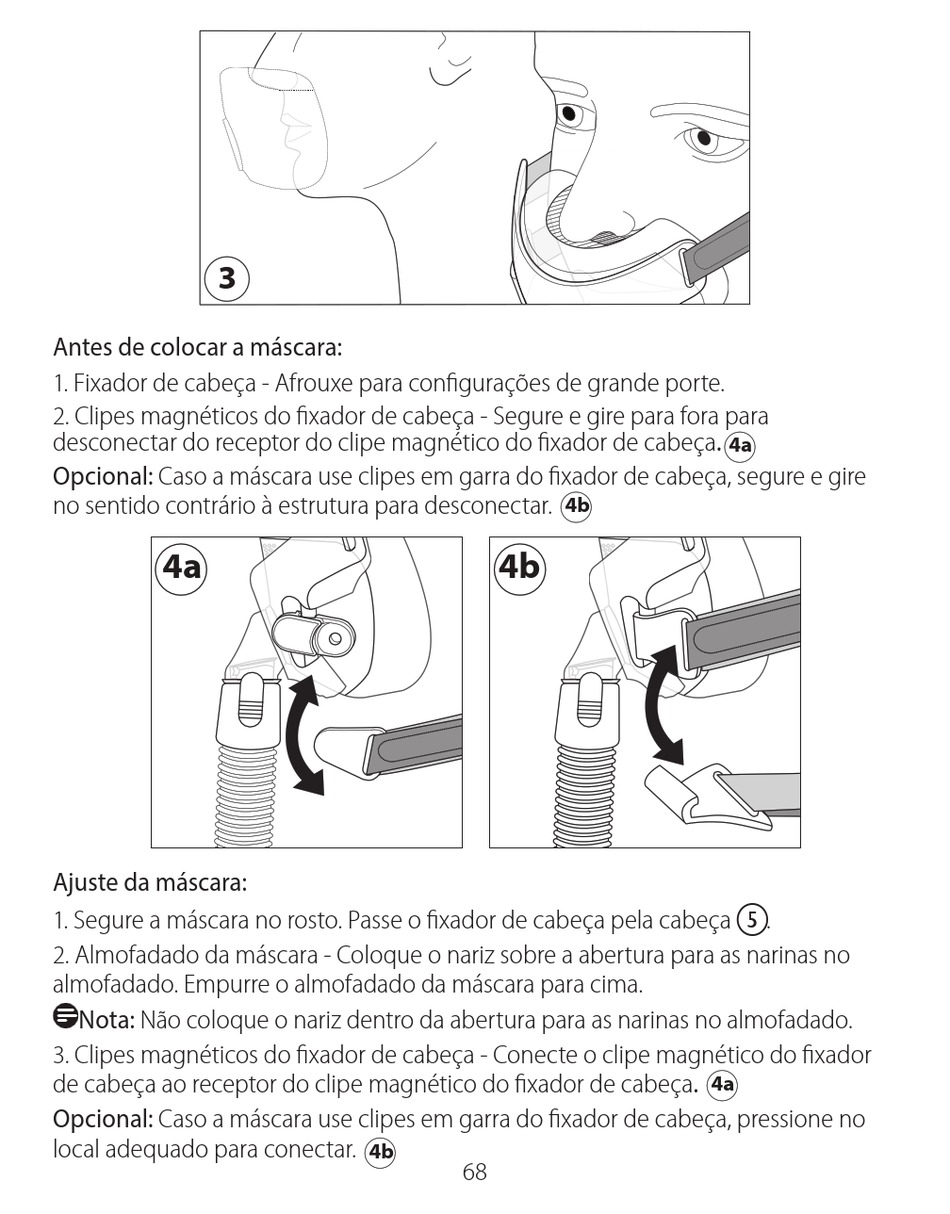 3

Antes de colocar a máscara:

1. Fixador de cabeça - Afrouxe para configurações de grande porte.

2. Clipes magnéticos do fixador de cabeça - Segure e gire para fora para desconectar do receptor do clipe magnético do fixador de cabeça. 4a

Opcional: Caso a máscara use clipes em garra do fixador de cabeça, segure e gire no sentido contrário à estrutura para desconectar. 4b

4a

4b

Ajuste da máscara:

1. Segure a máscara no rosto. Passe o fixador de cabeça pela cabeça 5.

2. Almofadado da máscara - Coloque o nariz sobre a abertura para as narinas no almofadado. Empurre o almofadado da máscara para cima.

Nota: Não coloque o nariz dentro da abertura para as narinas no almofadado.

3. Clipes magnéticos do fixador de cabeça - Conecte o clipe magnético do fixador de cabeça ao receptor do clipe magnético do fixador de cabeça. 4a

Opcional: Caso a máscara use clipes em garra do fixador de cabeça, pressione no local adequado para conectar. 4b

68