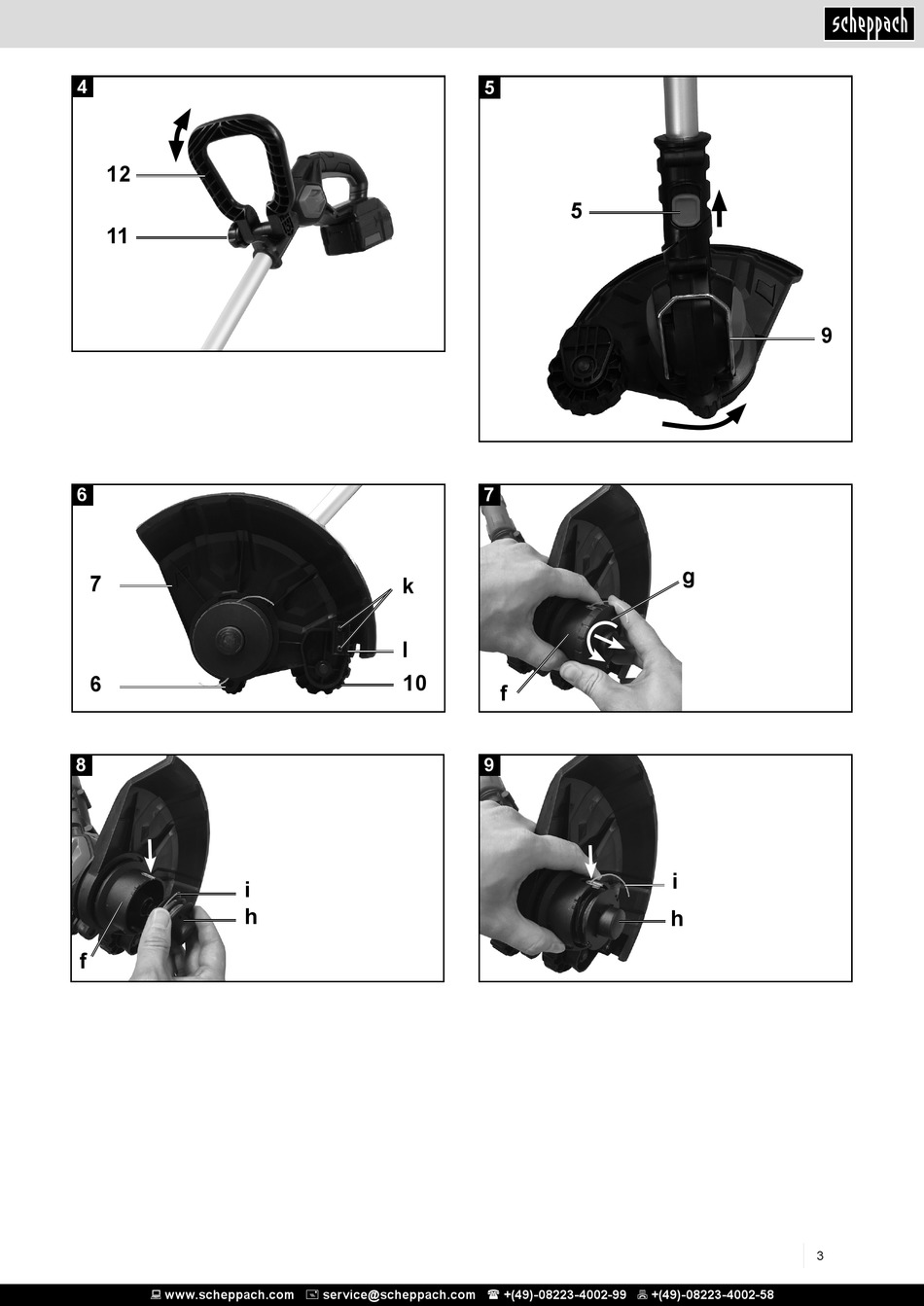 scheppach

4
12
11

5
5
9

6
7
k
l
6
10

7
g
f

8
i
h
f

9
i
h

3

www.scheppach.com service@scheppach.com +(49)-08223-4002-99 +(49)-08223-4002-58