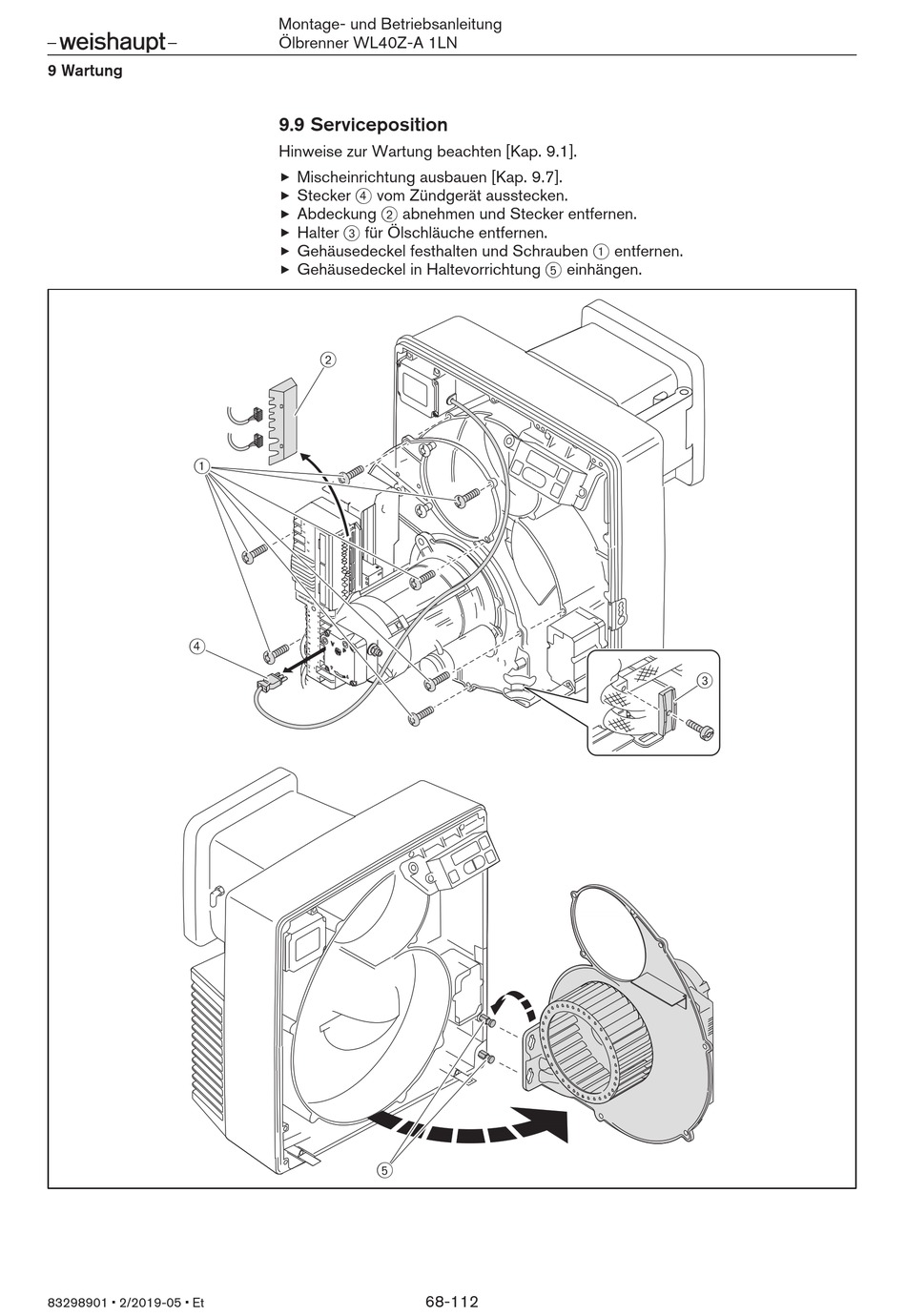 –weishaupt–

Montage- und Betriebsanleitung
Ölbrenner WL40Z-A 1LN

9 Wartung

9.9 Serviceposition

Hinweise zur Wartung beachten [Kap. 9.1].

▶ Mischeinrichtung ausbauen [Kap. 9.7].
▶ Stecker ④ vom Zündgerät ausstecken.
▶ Abdeckung ② abnehmen und Stecker entfernen.
▶ Halter ③ für Ölschläuche entfernen.
▶ Gehäusedeckel festhalten und Schrauben ① entfernen.
▶ Gehäusedeckel in Haltevorrichtung ⑤ einhängen.

②
①
④
③
⑤

83298901 • 2/2019-05 • Et

68-112