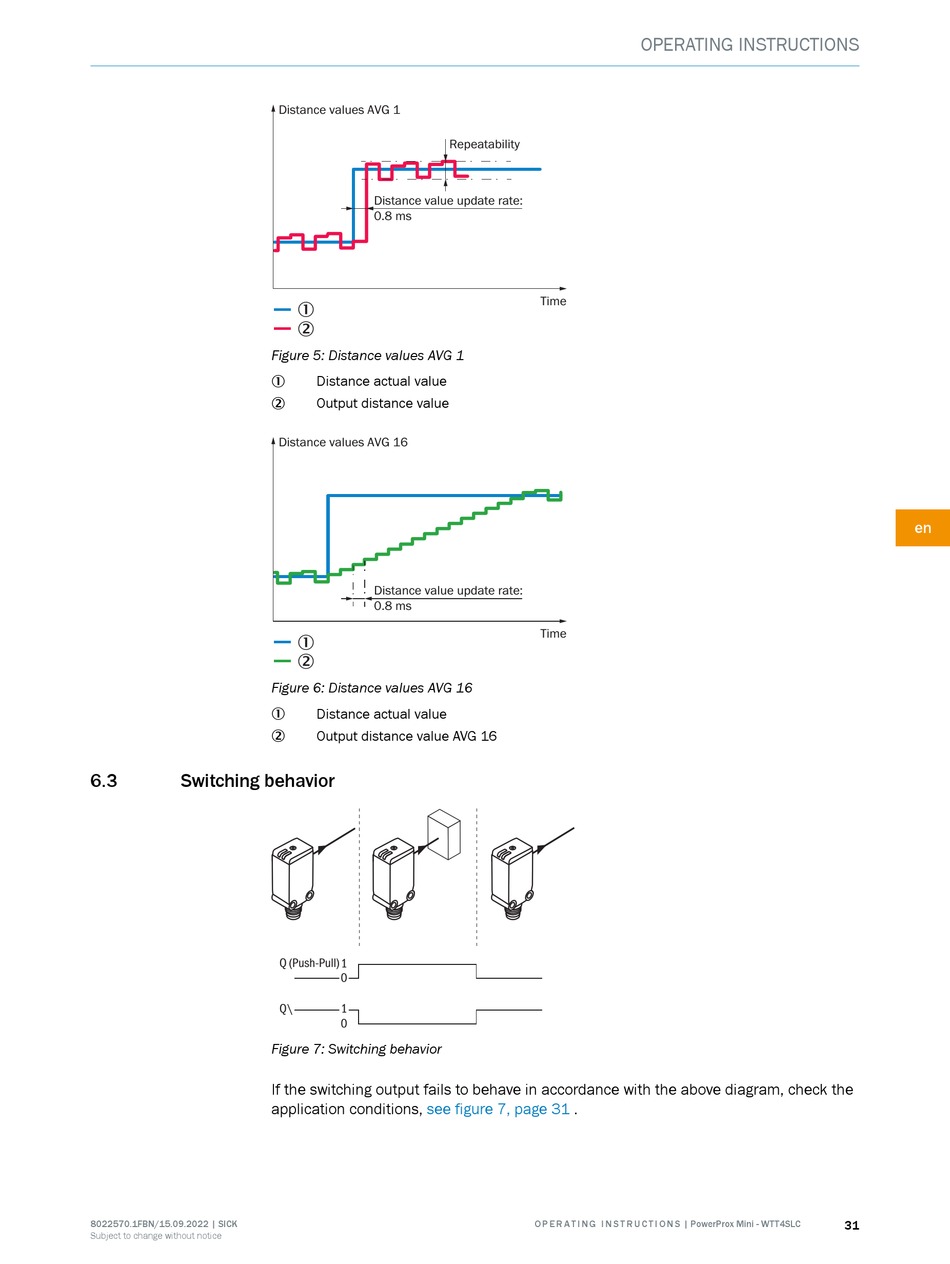 OPERATING INSTRUCTIONS

Distance values AVG 1

Repeatability

Distance value update rate: 0.8 ms

Time

① 
②

Figure 5: Distance values AVG 1

① Distance actual value
② Output distance value

Distance values AVG 16

Distance value update rate: 0.8 ms

Time

①
②

Figure 6: Distance values AVG 16

① Distance actual value
② Output distance value AVG 16

en

6.3 Switching behavior

Q (Push-Pull) 1
0

Q\ 1
0

Figure 7: Switching behavior

If the switching output fails to behave in accordance with the above diagram, check the application conditions, see figure 7, page 31 .

8022570.1FBN/15.09.2022 | SICK
Subject to change without notice

OPERATING INSTRUCTIONS | PowerProx Mini - WTT4SLC

31