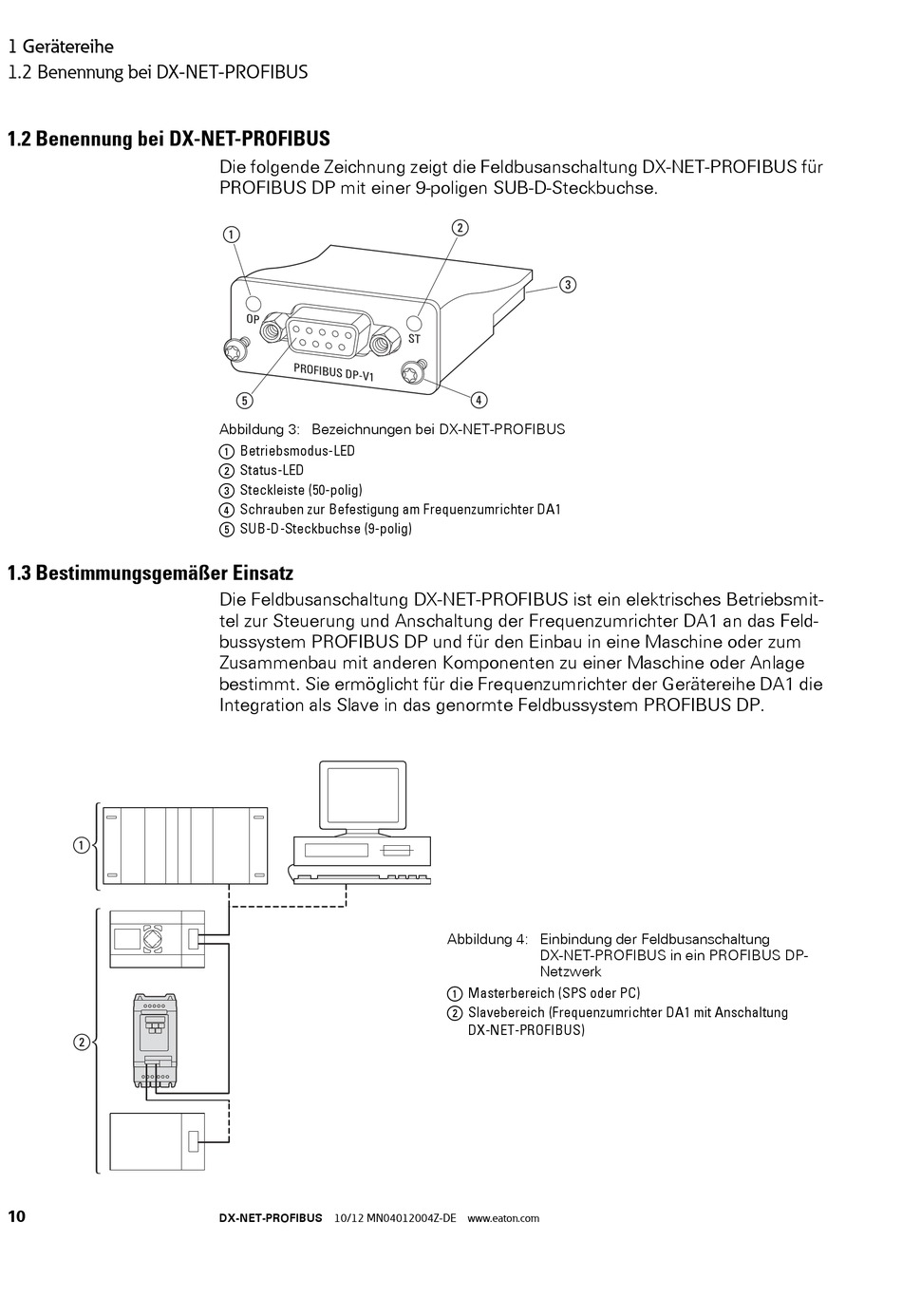 1 Gerätereihe
1.2 Benennung bei DX-NET-PROFIBUS

1.2 Benennung bei DX-NET-PROFIBUS

Die folgende Zeichnung zeigt die Feldbusanschaltung DX-NET-PROFIBUS für PROFIBUS DP mit einer 9-poligen SUB-D-Steckbuchse.

①
②
③
OP
ST
PROFIBUS DP-V1
⑤
④

Abbildung 3: Bezeichnungen bei DX-NET-PROFIBUS
① Betriebsmodus-LED
② Status-LED
③ Steckleiste (50-polig)
④ Schrauben zur Befestigung am Frequenzumrichter DA1
⑤ SUB-D-Steckbuchse (9-polig)

1.3 Bestimmungsgemäßer Einsatz

Die Feldbusanschaltung DX-NET-PROFIBUS ist ein elektrisches Betriebsmittel zur Steuerung und Anschaltung der Frequenzumrichter DA1 an das Feldbussystem PROFIBUS DP und für den Einbau in eine Maschine oder zum Zusammenbau mit anderen Komponenten zu einer Maschine oder Anlage bestimmt. Sie ermöglicht für die Frequenzumrichter der Gerätereihe DA1 die Integration als Slave in das genormte Feldbussystem PROFIBUS DP.

①
②

Abbildung 4: Einbindung der Feldbusanschaltung DX-NET-PROFIBUS in ein PROFIBUS DP-Netzwerk
① Masterbereich (SPS oder PC)
② Slavebereich (Frequenzumrichter DA1 mit Anschaltung DX-NET-PROFIBUS)

10 DX-NET-PROFIBUS 10/12 MN04012004Z-DE www.eaton.com