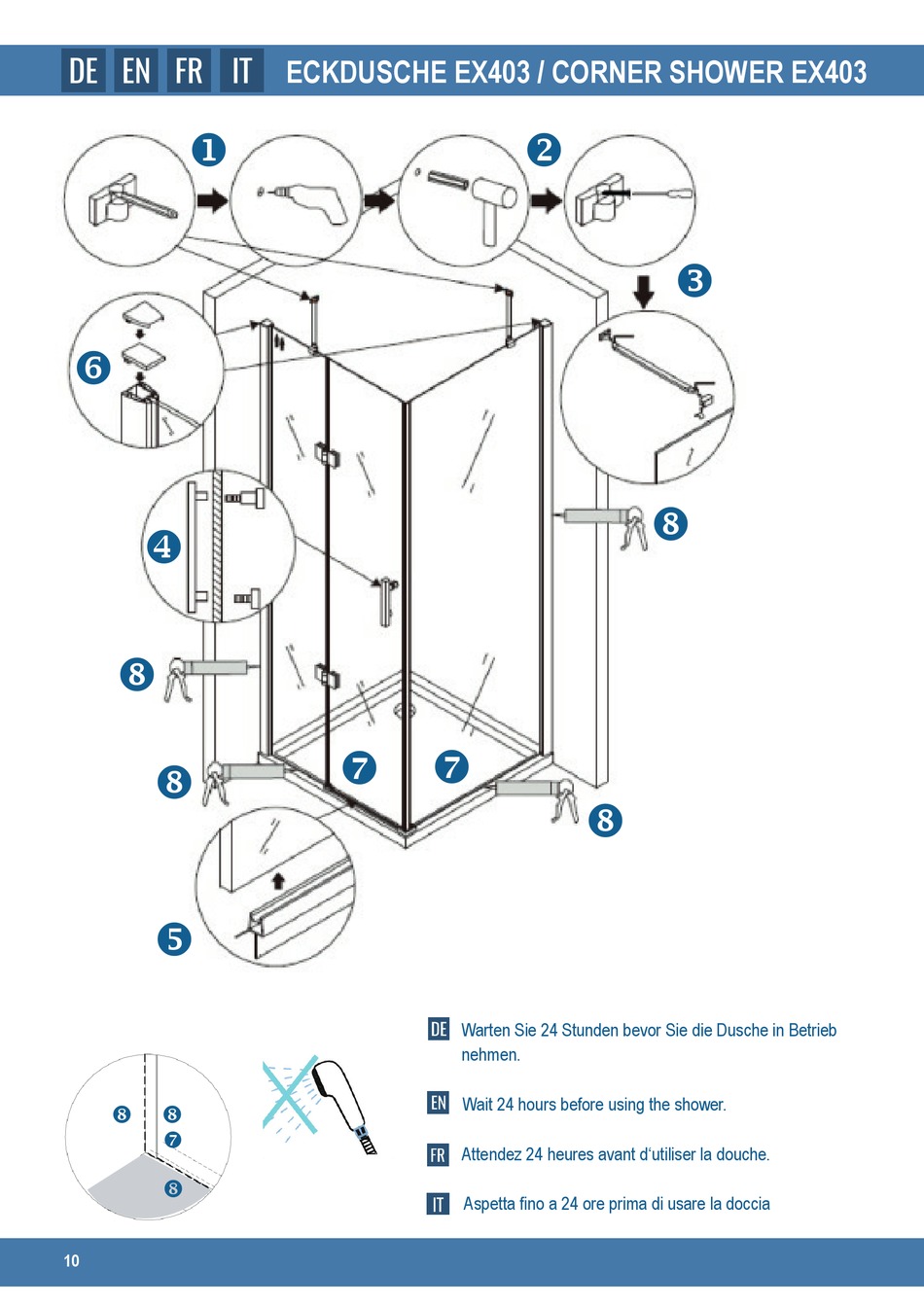 DE EN FR IT ECKDUSCHE EX403 / CORNER SHOWER EX403

1 2 3 6 4 8 8 8 7 7 8 5

8 8 7 8

DE Warten Sie 24 Stunden bevor Sie die Dusche in Betrieb nehmen.

EN Wait 24 hours before using the shower.

FR Attendez 24 heures avant d'utiliser la douche.

IT Aspetta fino a 24 ore prima di usare la doccia

10