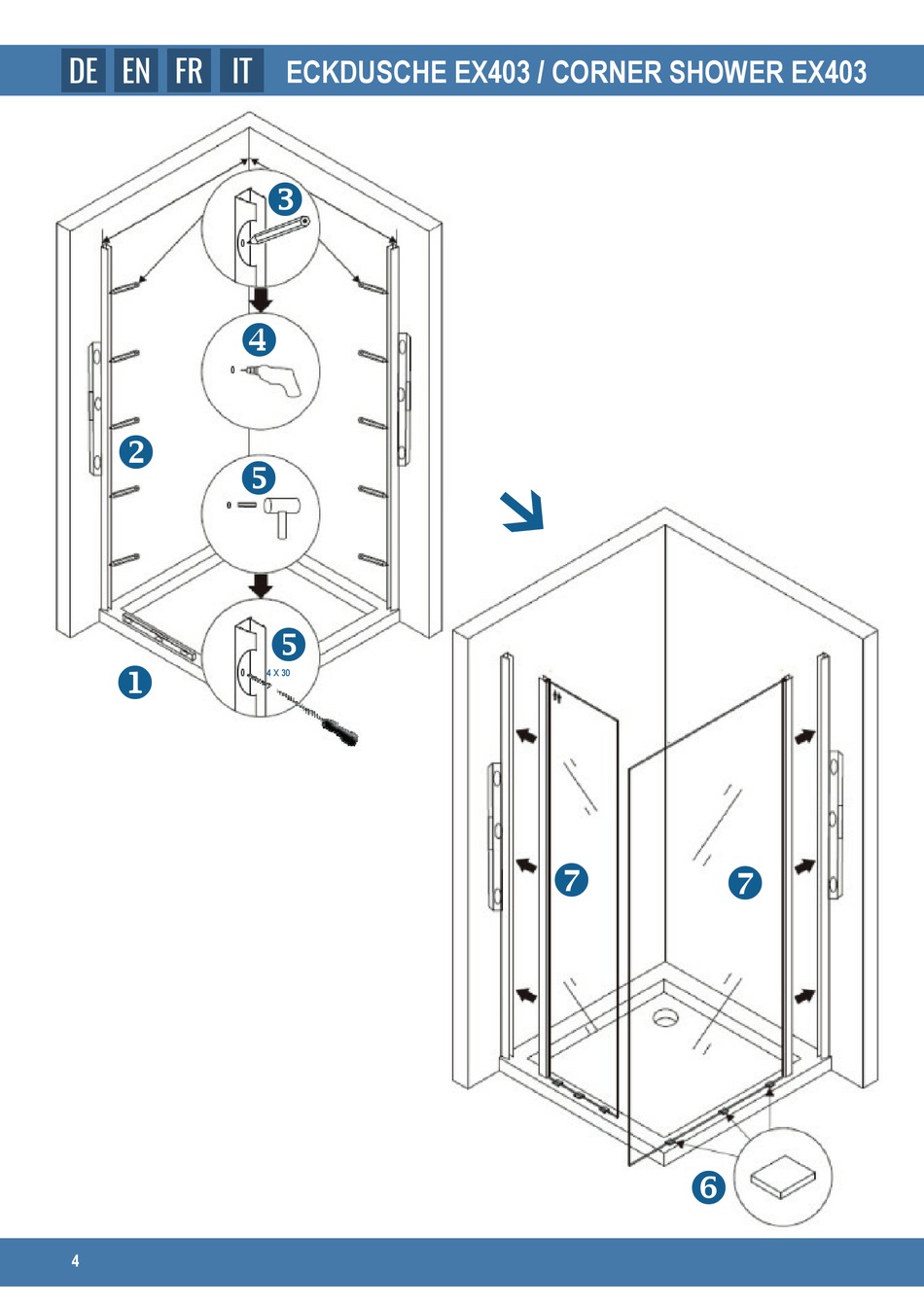 DE EN FR IT ECKDUSCHE EX403 / CORNER SHOWER EX403

3

4

2

5

5

4 X 30

1

7

7

6

4