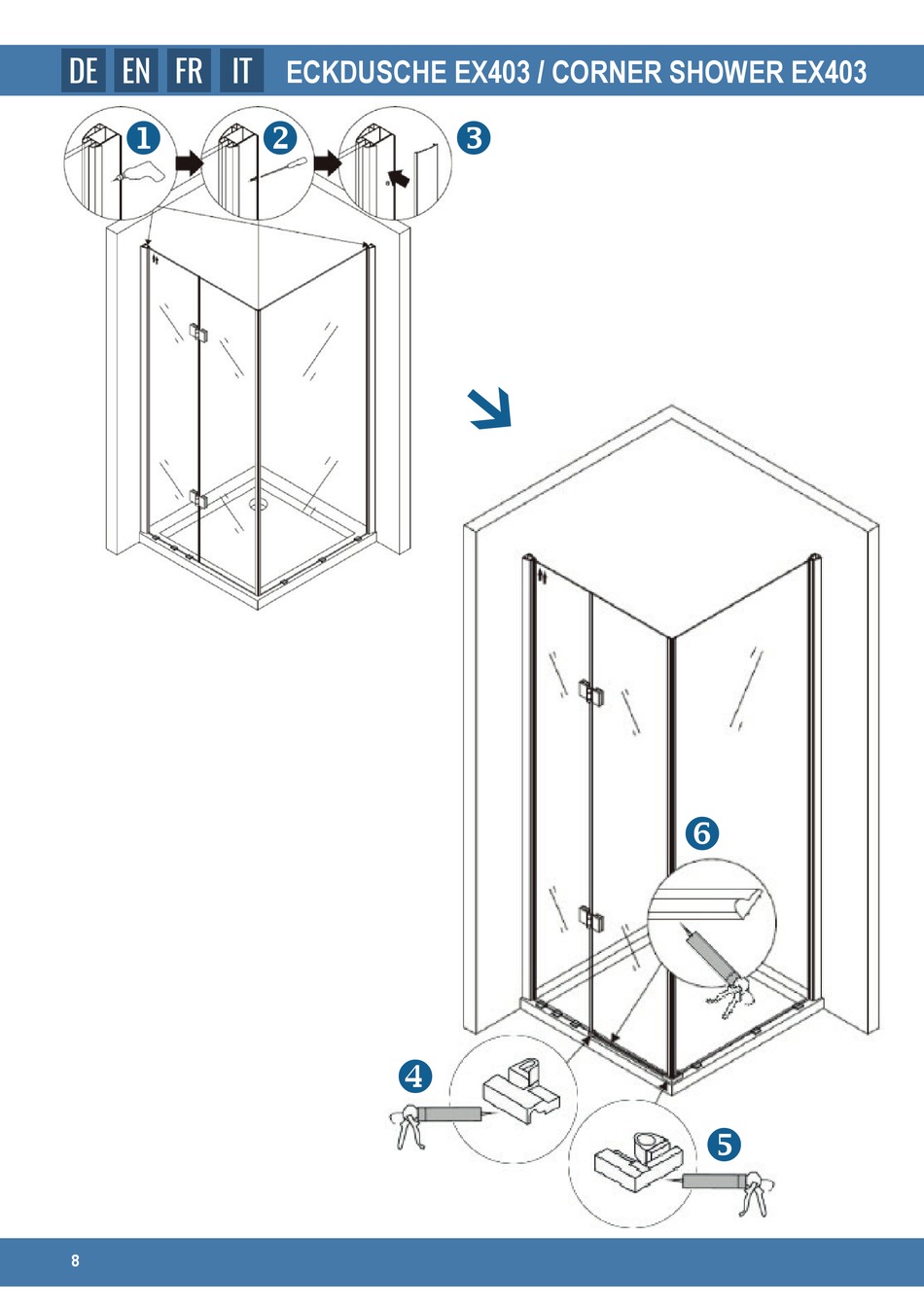 DE EN FR IT ECKDUSCHE EX403 / CORNER SHOWER EX403

1
2
3

6

4

5

8