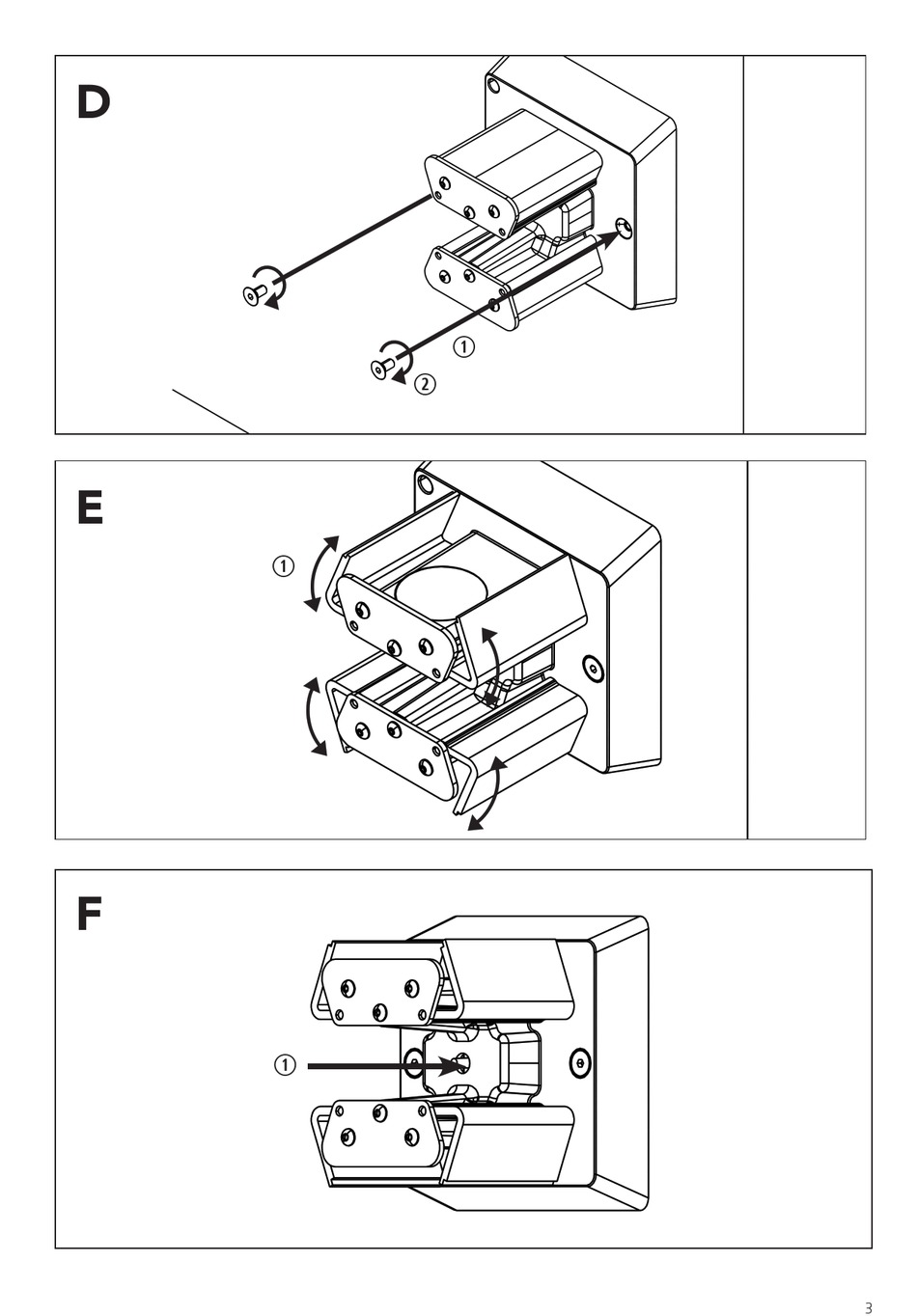 D

①

②

E

①

F

①

3