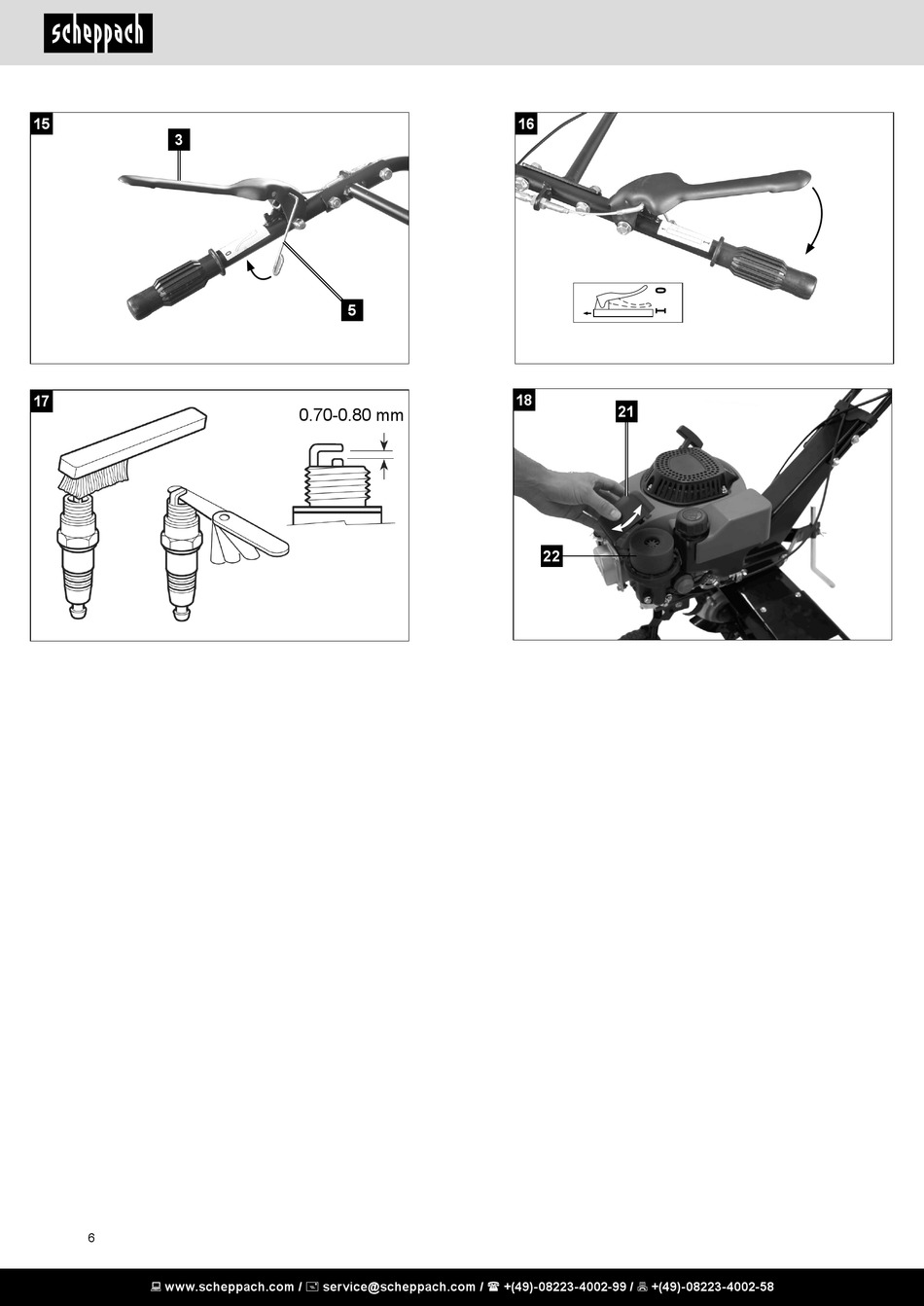 scheppach

15

3

5

16

0

I

17

0.70-0.80 mm

18

21

22

6

www.scheppach.com / service@scheppach.com / +(49)-08223-4002-99 / +(49)-08223-4002-58