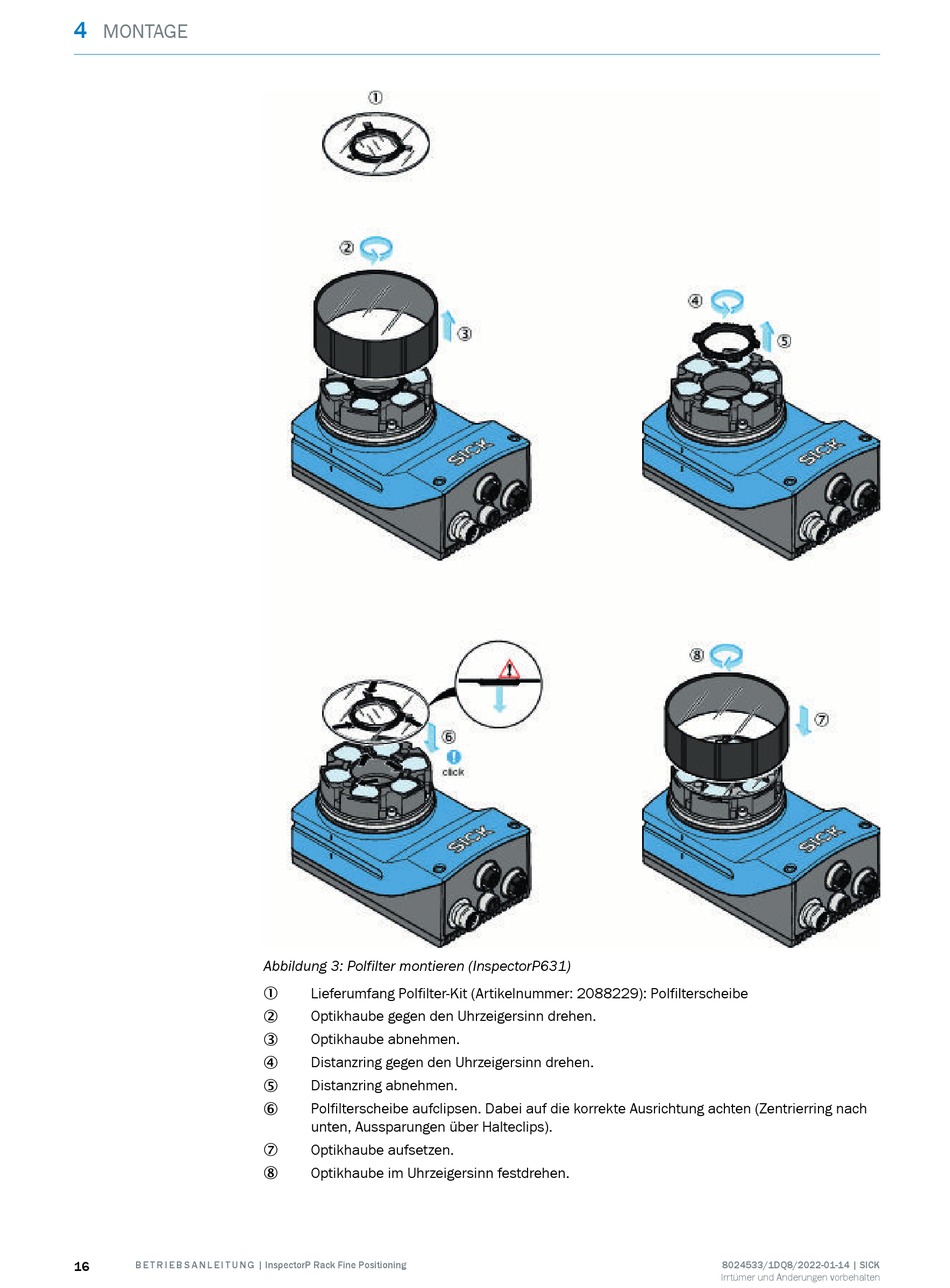 4 MONTAGE

①

②

③

④

⑤

SICK

SICK

⑥

click

⑧

⑦

SICK

SICK

Abbildung 3: Polfilter montieren (InspectorP631)

① Lieferumfang Polfilter-Kit (Artikelnummer: 2088229): Polfilterscheibe
② Optikhaube gegen den Uhrzeigersinn drehen.
③ Optikhaube abnehmen.
④ Distanzring gegen den Uhrzeigersinn drehen.
⑤ Distanzring abnehmen.
⑥ Polfilterscheibe aufclipsen. Dabei auf die korrekte Ausrichtung achten (Zentrierring nach unten, Aussparungen über Halteclips).
⑦ Optikhaube aufsetzen.
⑧ Optikhaube im Uhrzeigersinn festdrehen.

16 BETRIEBSANLEITUNG | InspectorP Rack Fine Positioning 8024533/1DQ8/2022-01-14 | SICK
Irrtümer und Änderungen vorbehalten