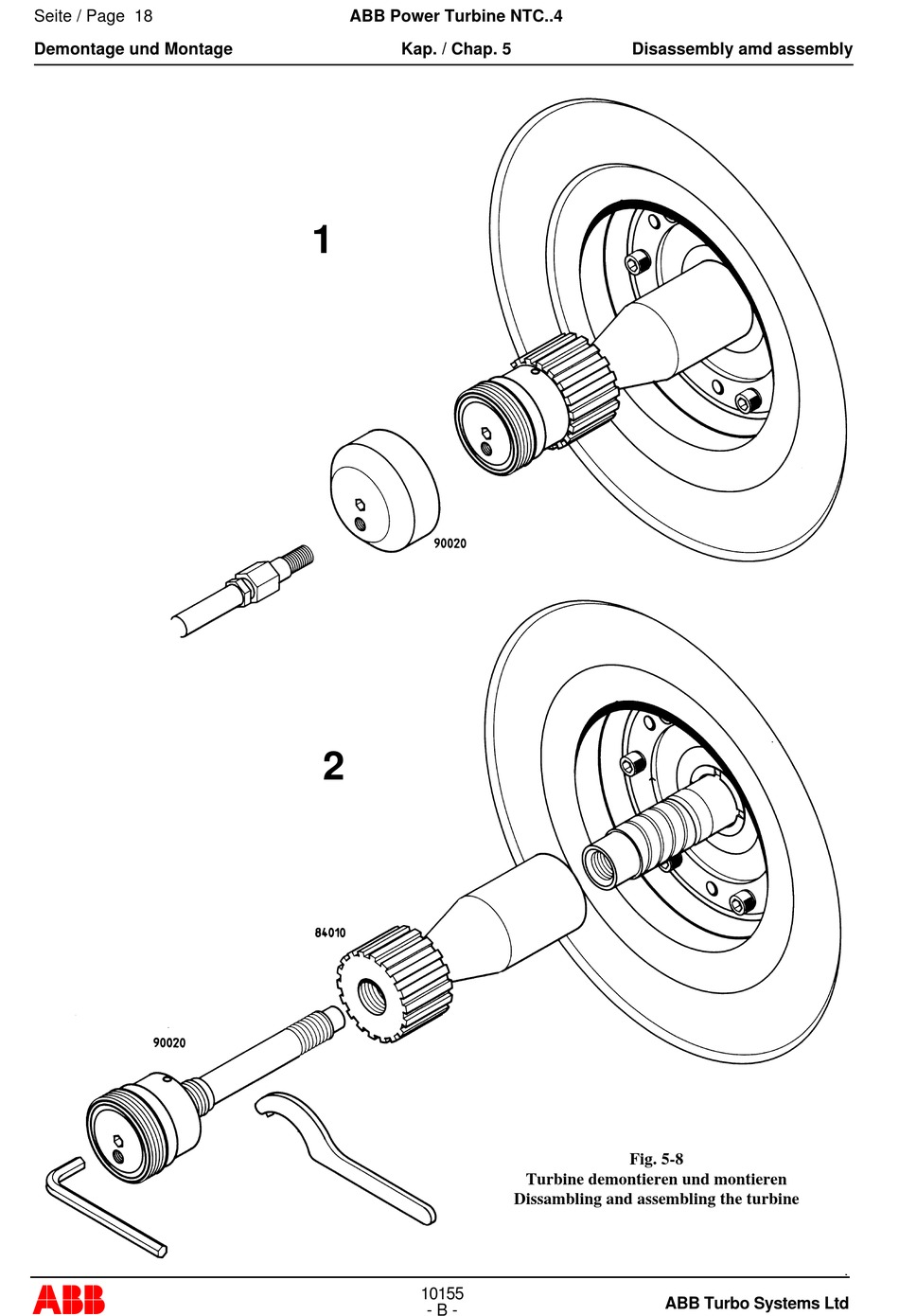 Seite / Page 18

ABB Power Turbine NTC..4

Demontage und Montage

Kap. / Chap. 5

Disassembly amd assembly

1

90020

2

84010

90020

Fig. 5-8
Turbine demontieren und montieren
Dissambling and assembling the turbine

ABB

10155
- B -

ABB Turbo Systems Ltd