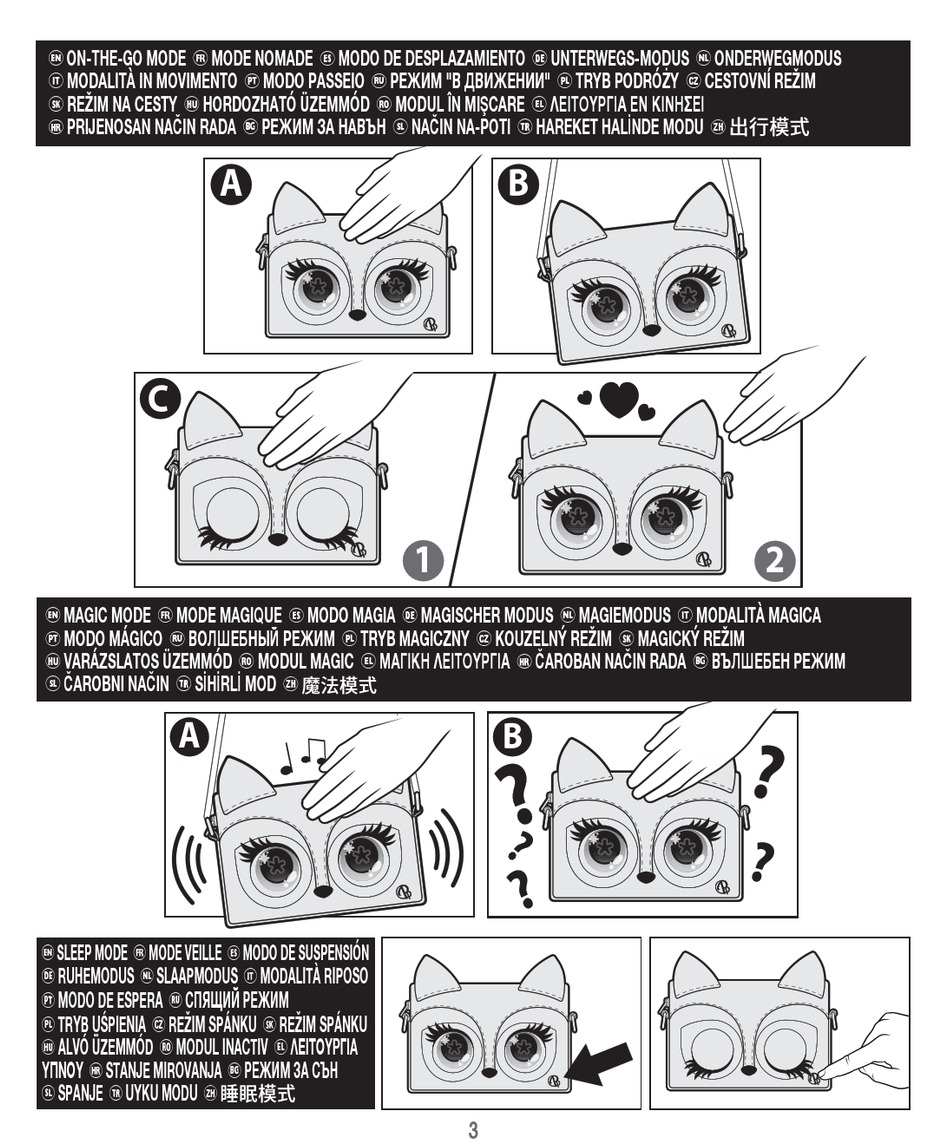 EN ON-THE-GO MODE FR MODE NOMADE ES MODO DE DESPLAZAMIENTO DE UNTERWEGS-MODUS NL ONDERWEGMODUS IT MODALITÀ IN MOVIMENTO PT MODO PASSEIO RU РЕЖИМ "В ДВИЖЕНИИ" PL TRYB PODRÓŻY CZ CESTOVNÍ REŽIM SK REŽIM NA CESTY HU HORDOZHATÓ ÜZEMMÓD RO MODUL ÎN MIȘCARE EL ΛΕΙΤΟΥΡΓΙΑ ΕΝ ΚΙΝΗΣΕΙ HR PRIJENOSAN NAČIN RADA BG РЕЖИМ ЗА НАВЪН SL NAČIN NA-POTI TR HAREKET HALİNDE MODU ZH 出行模式

A

B

C

1

2

EN MAGIC MODE FR MODE MAGIQUE ES MODO MAGIA DE MAGISCHER MODUS NL MAGIEMODUS IT MODALITÀ MAGICA PT MODO MÁGICO RU ВОЛШЕБНЫЙ РЕЖИМ PL TRYB MAGICZNY CZ KOUZELNÝ REŽIM SK MAGICKÝ REŽIM HU VARÁZSLATOS ÜZEMMÓD RO MODUL MAGIC EL ΜΑΓΙΚΗ ΛΕΙΤΟΥΡΓΙΑ HR ČAROBAN NAČIN RADA BG ВЪЛШЕБЕН РЕЖИМ SL ČAROBNI NAČIN TR SİHİRLİ MOD ZH 魔法模式

A

B

EN SLEEP MODE FR MODE VEILLE ES MODO DE SUSPENSIÓN DE RUHEMODUS NL SLAAPMODUS IT MODALITÀ RIPOSO PT MODO DE ESPERA RU СПЯЩИЙ РЕЖИМ PL TRYB UŚPIENIA CZ REŽIM SPÁNKU SK REŽIM SPÁNKU HU ALVÓ ÜZEMMÓD RO MODUL INACTIV EL ΛΕΙΤΟΥΡΓΙΑ ΥΠΝΟΥ HR STANJE MIROVANJA BG РЕЖИМ ЗА СЪН SL SPANJE TR UYKU MODU ZH 睡眠模式

3