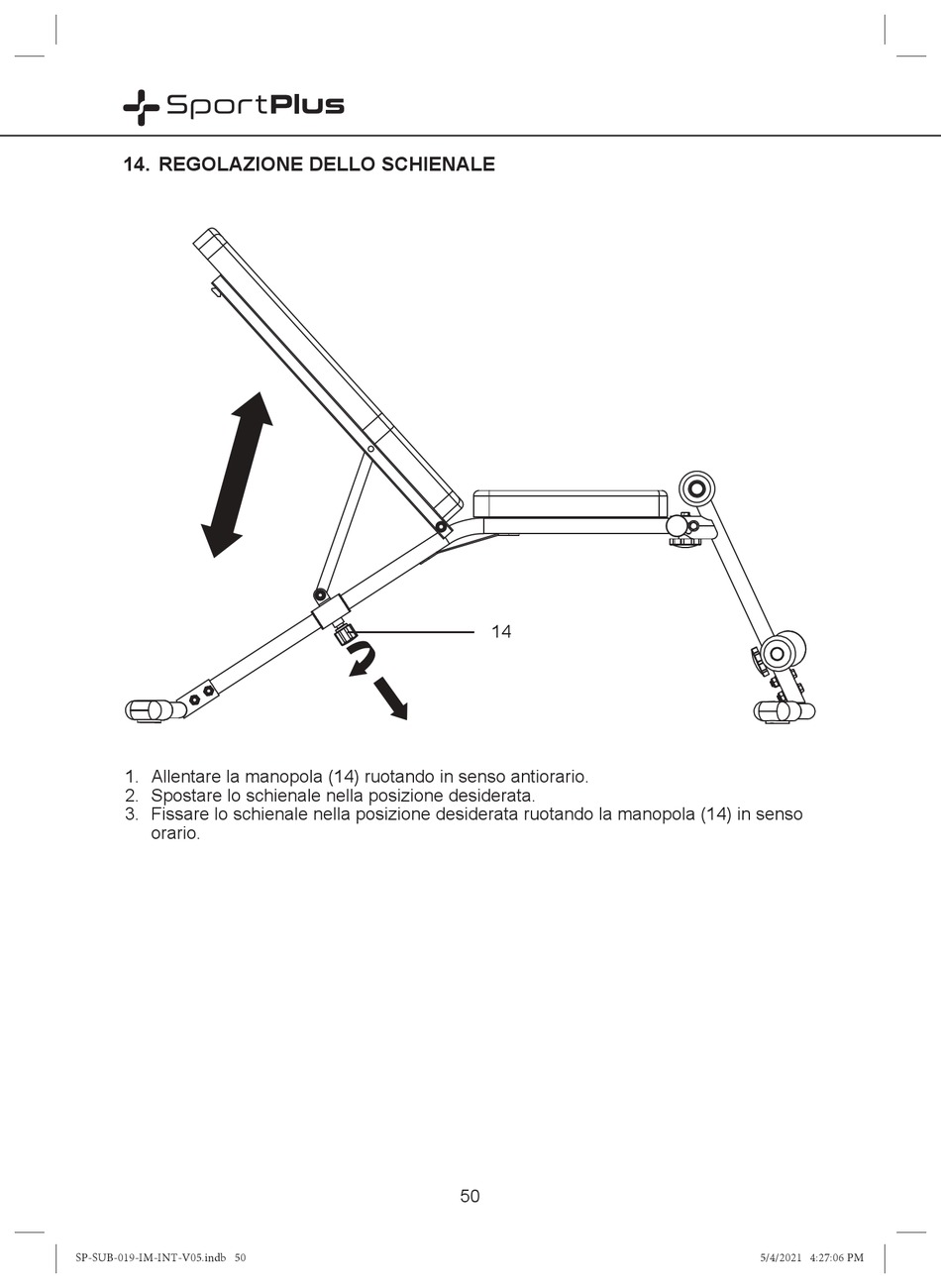 SportPlus

14. REGOLAZIONE DELLO SCHIENALE

14

1. Allentare la manopola (14) ruotando in senso antiorario.
2. Spostare lo schienale nella posizione desiderata.
3. Fissare lo schienale nella posizione desiderata ruotando la manopola (14) in senso orario.

50

SP-SUB-019-IM-INT-V05.indb 50

5/4/2021 4:27:06 PM