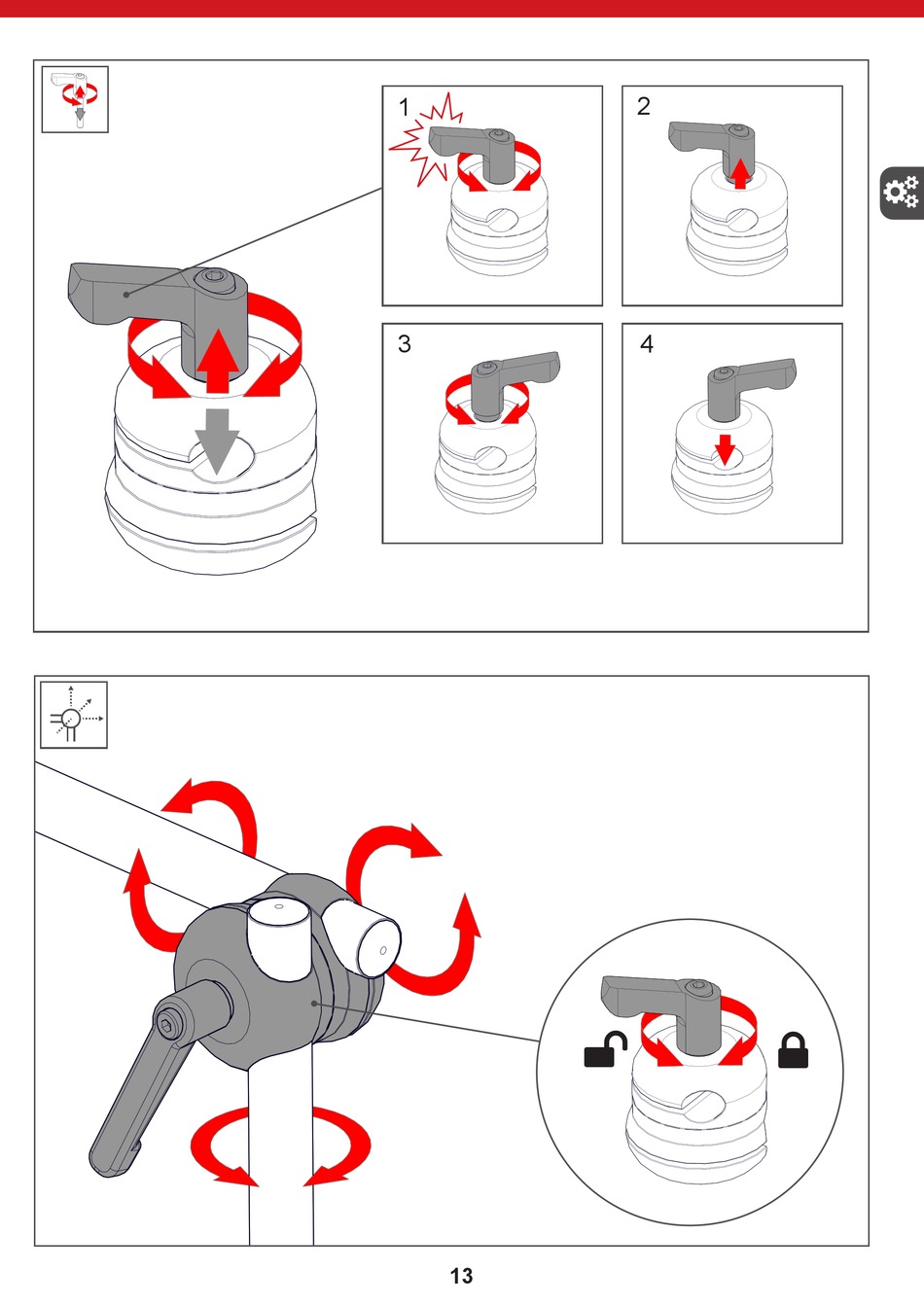 1

2

3

4

13