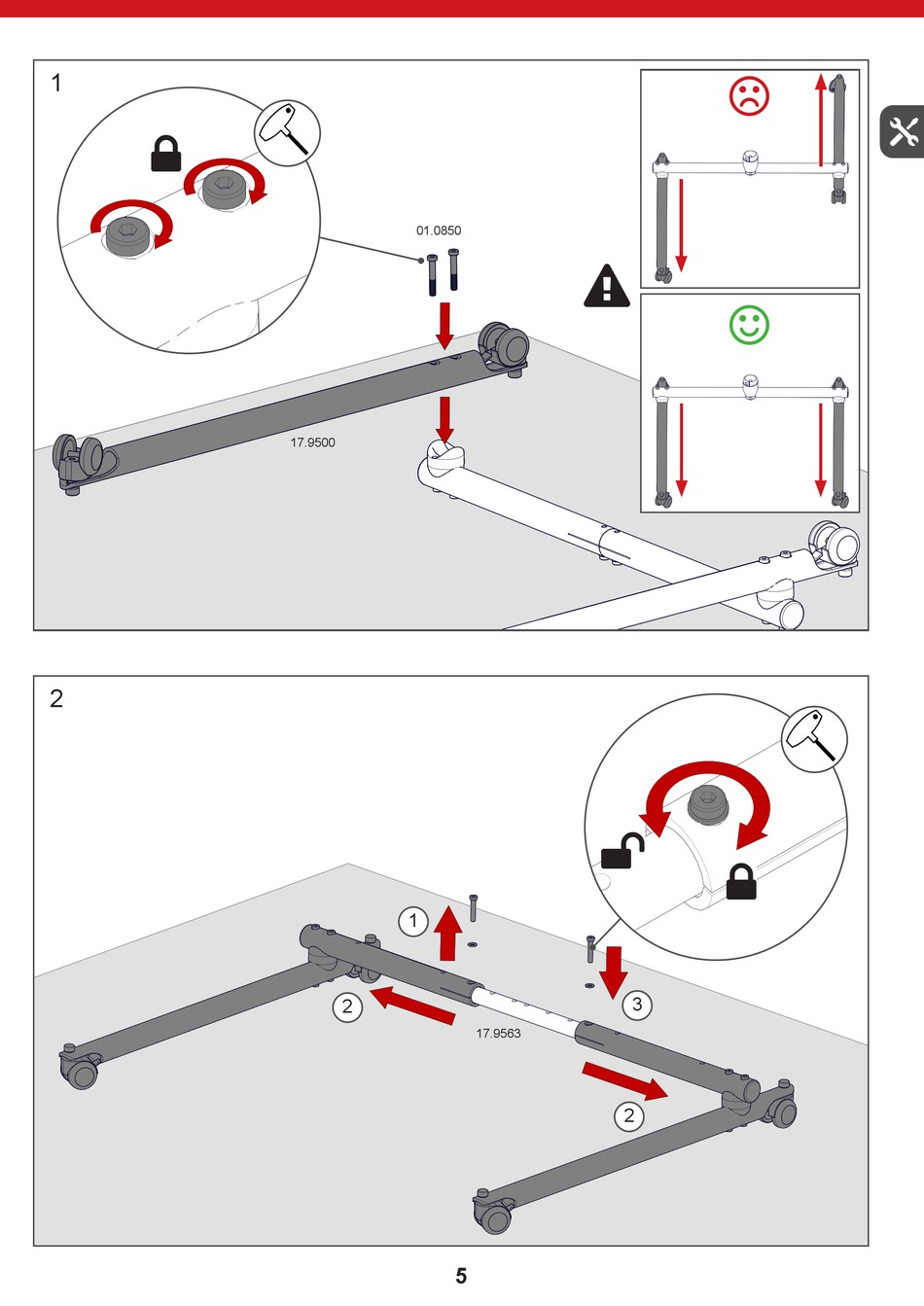 1

01.0850

17.9500

2

1

2

3

17.9563

2

5