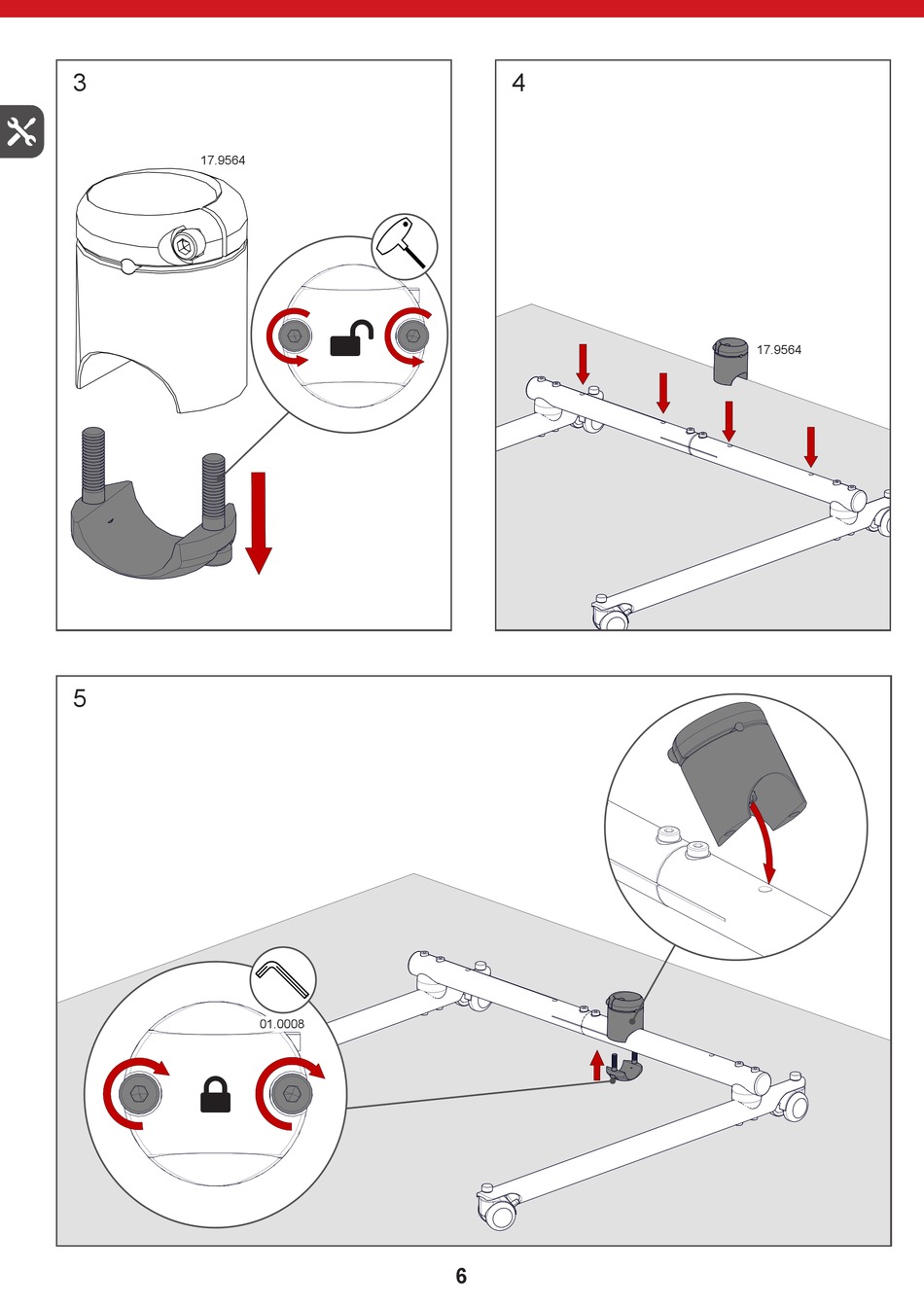 3

17.9564

4

17.9564

5

01.0008

6