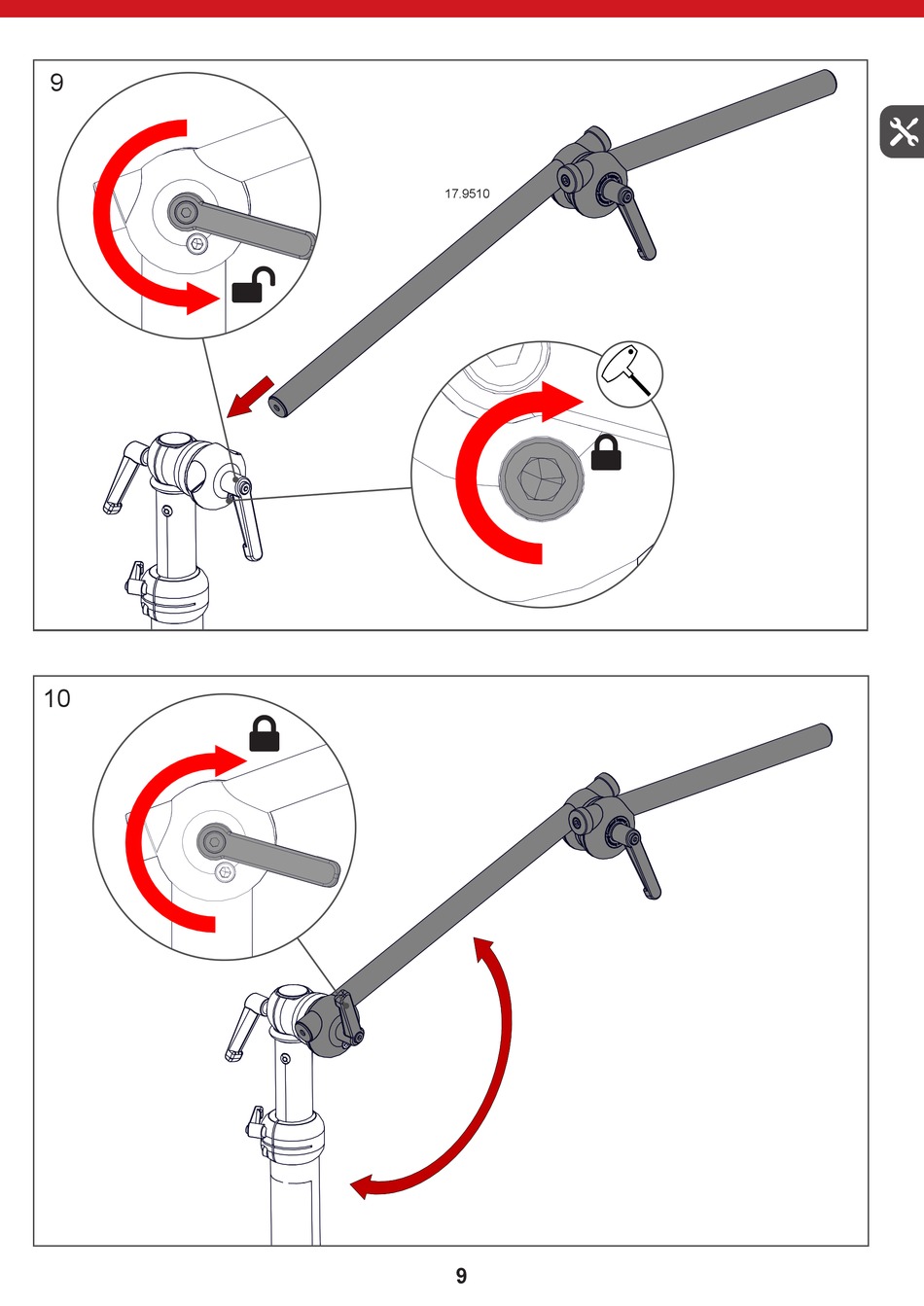 9

17.9510

10

9