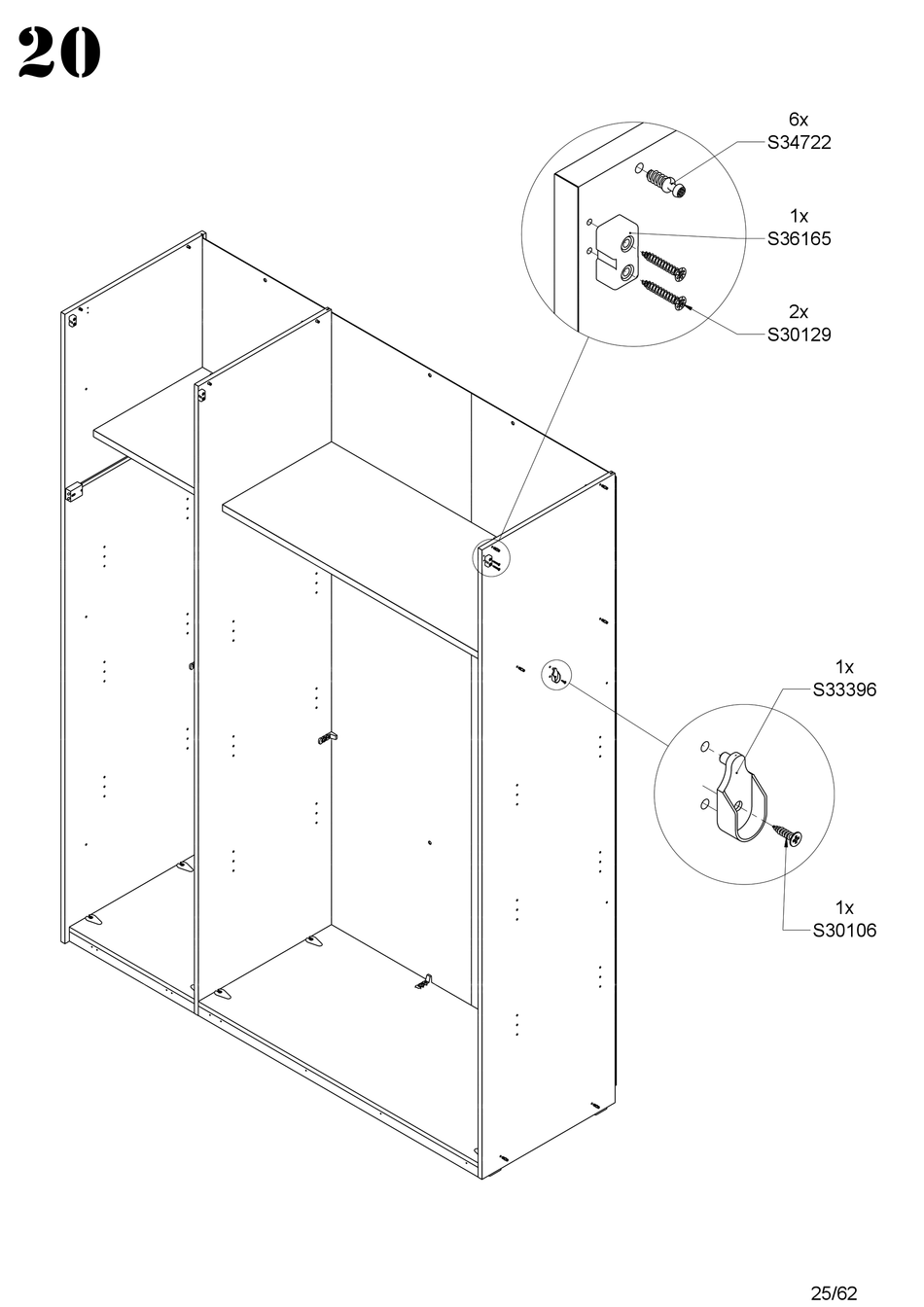 20

6x
S34722

1x
S36165

2x
S30129

1x
S33396

1x
S30106

25/62