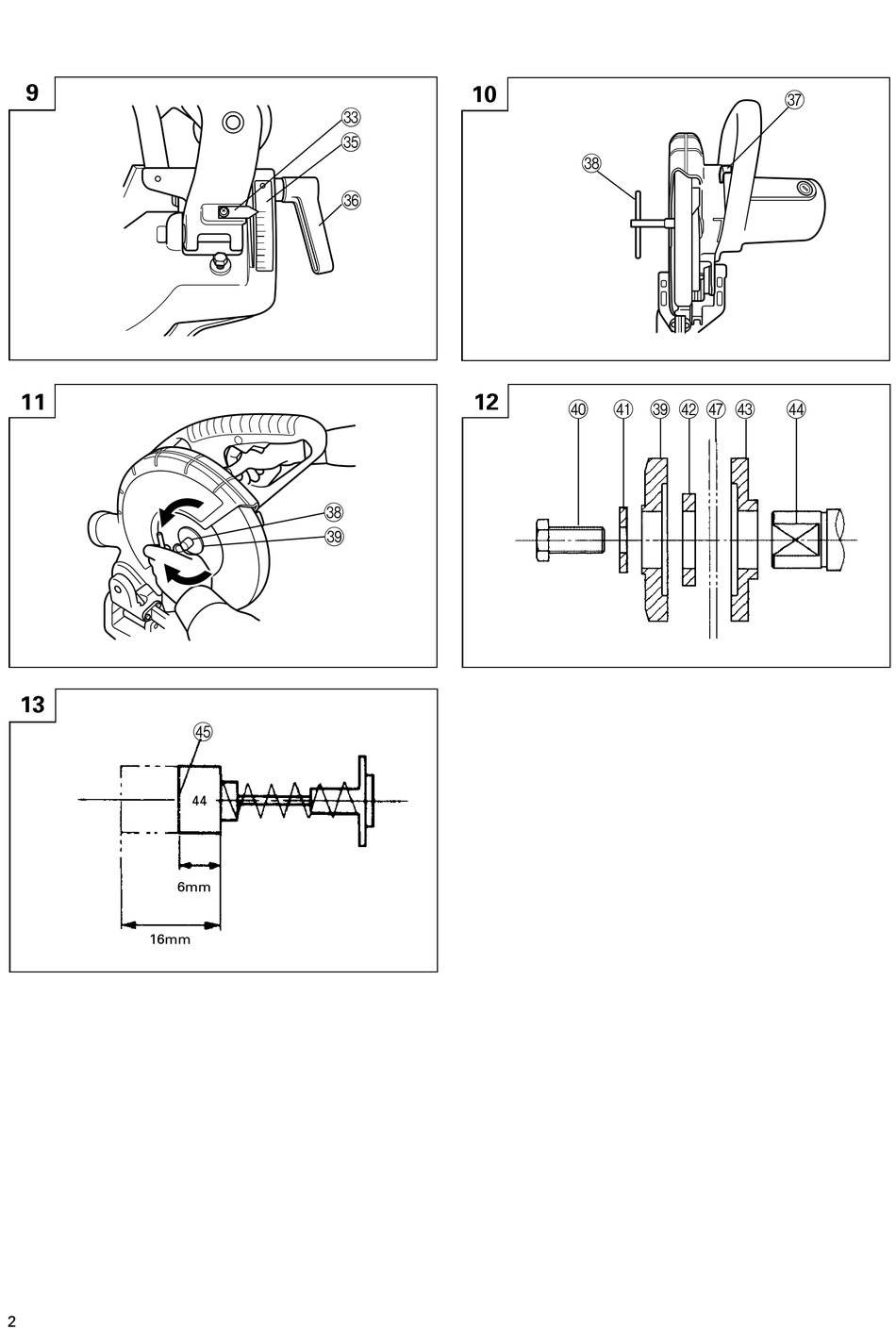 9

33
35
36

10

37
38

11

38
39

12

40 41 39 42 47 43 44

13

45
44
6mm
16mm

2