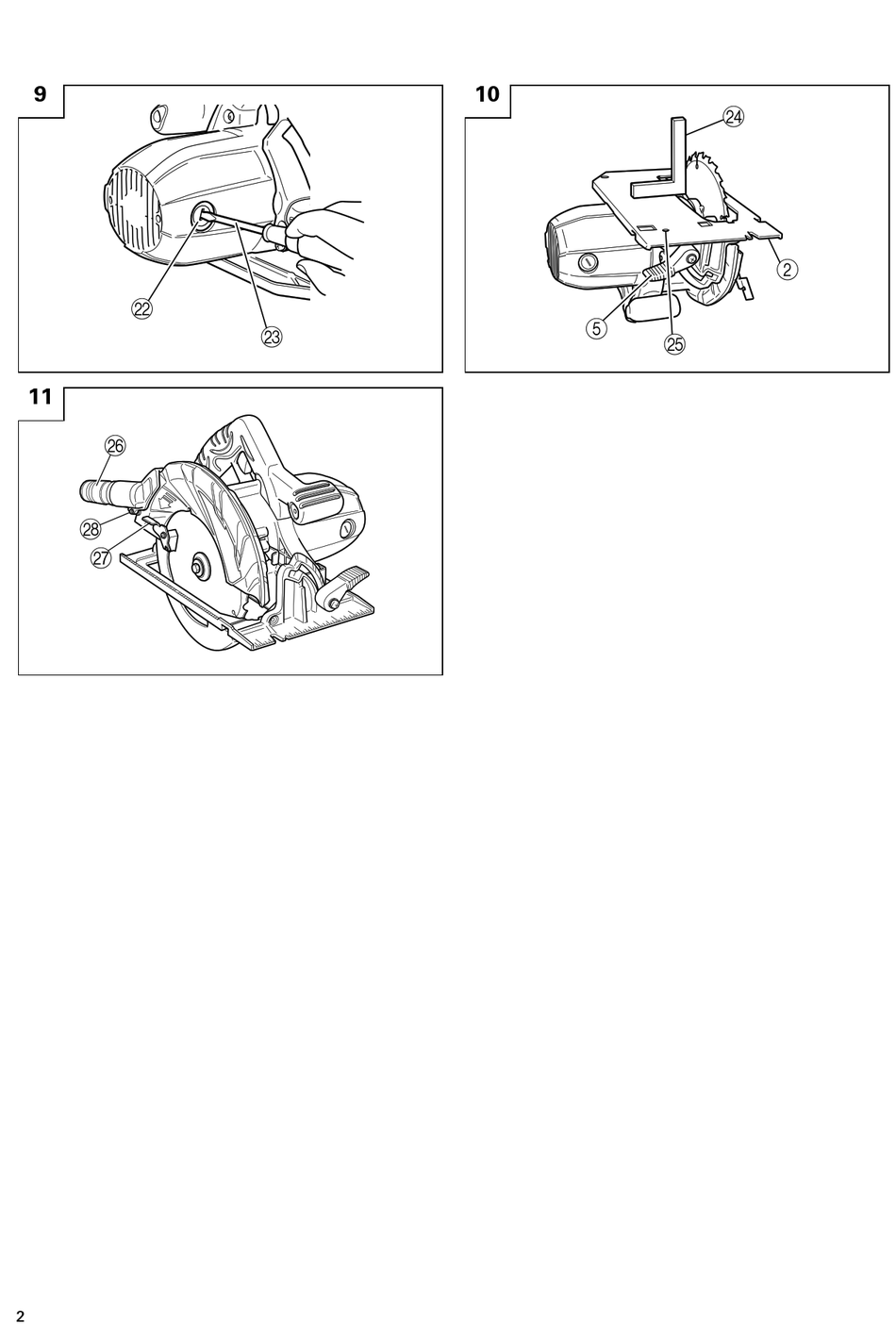 9

22

23

10

24

2

5

25

11

26

28

27

2