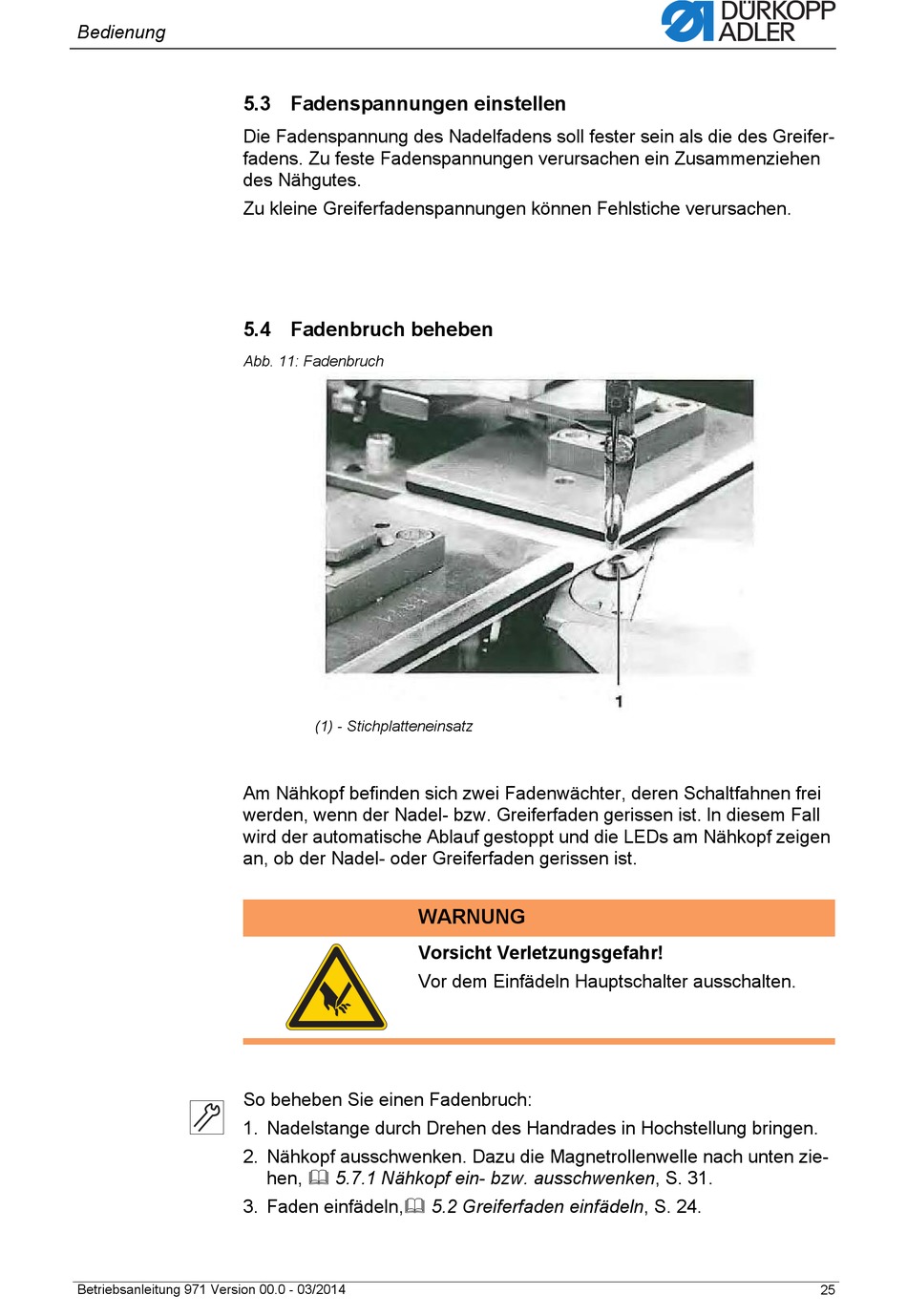 Bedienung

DÜRKOPP ADLER

5.3 Fadenspannungen einstellen

Die Fadenspannung des Nadelfadens soll fester sein als die des Greiferfadens. Zu feste Fadenspannungen verursachen ein Zusammenziehen des Nähgutes.

Zu kleine Greiferfadenspannungen können Fehlstiche verursachen.

5.4 Fadenbruch beheben

Abb. 11: Fadenbruch

1

(1) - Stichplatteneinsatz

Am Nähkopf befinden sich zwei Fadenwächter, deren Schaltfahnen frei werden, wenn der Nadel- bzw. Greiferfaden gerissen ist. In diesem Fall wird der automatische Ablauf gestoppt und die LEDs am Nähkopf zeigen an, ob der Nadel- oder Greiferfaden gerissen ist.

WARNUNG

Vorsicht Verletzungsgefahr!

Vor dem Einfädeln Hauptschalter ausschalten.

So beheben Sie einen Fadenbruch:

1. Nadelstange durch Drehen des Handrades in Hochstellung bringen.
2. Nähkopf ausschwenken. Dazu die Magnetrollenwelle nach unten ziehen, 5.7.1 Nähkopf ein- bzw. ausschwenken, S. 31.
3. Faden einfädeln, 5.2 Greiferfaden einfädeln, S. 24.

Betriebsanleitung 971 Version 00.0 - 03/2014

25